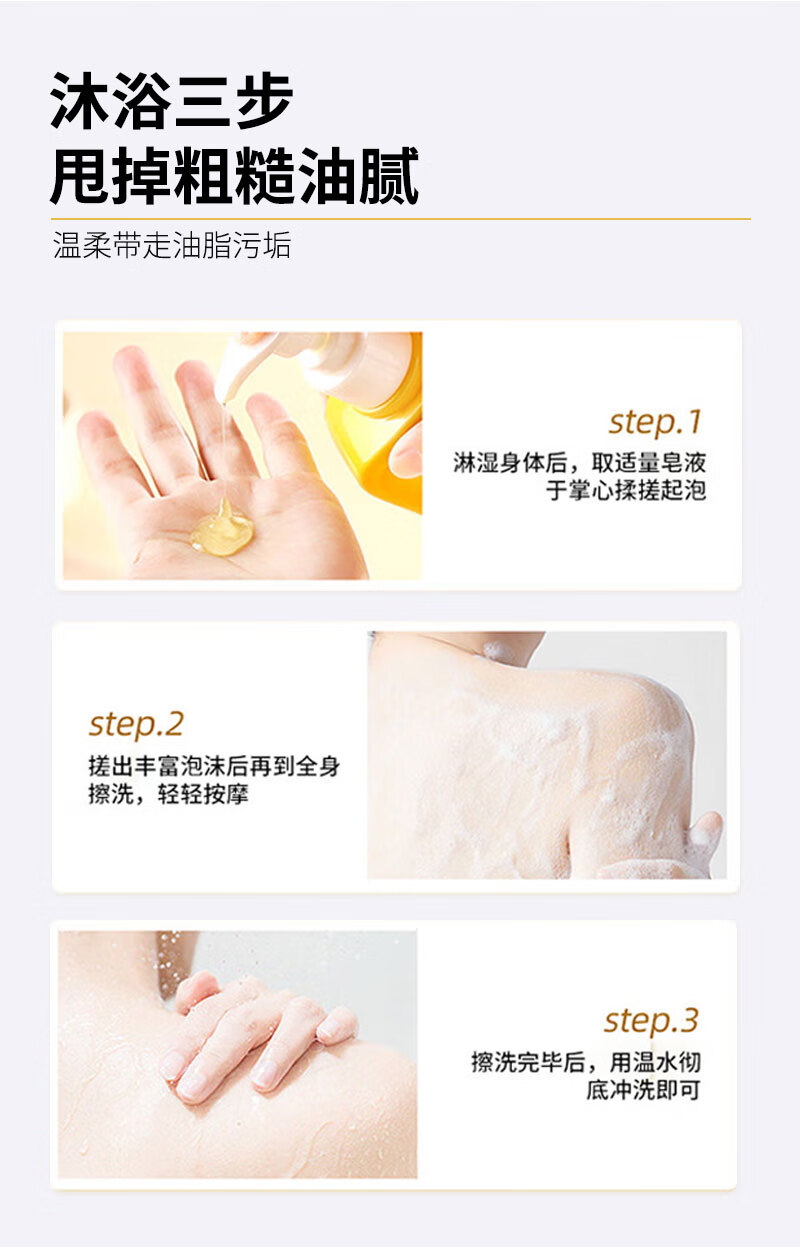 沐浴三步
甩掉粗糙油腻

温柔带走油脂污垢

step.1
淋湿身体后，取适量皂液于掌心揉搓起泡

step.2
搓出丰富泡沫后再到全身擦洗，轻轻按摩

step.3
擦洗完毕后，用温水彻底冲洗即可