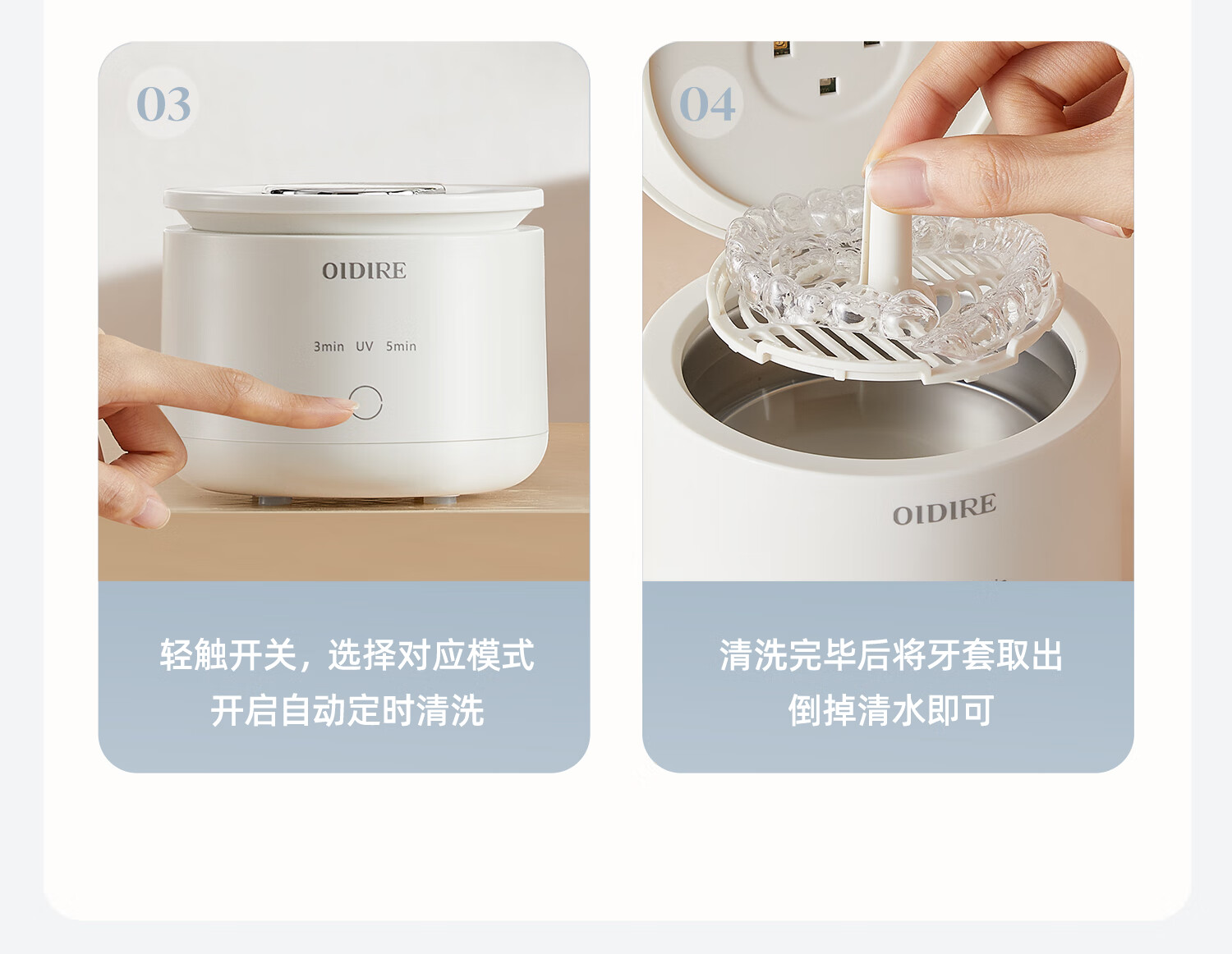 03

OIDIRE

3min UV 5min

轻触开关，选择对应模式
开启自动定时清洗

04

OIDIRE

清洗完毕后将牙套取出
倒掉清水即可