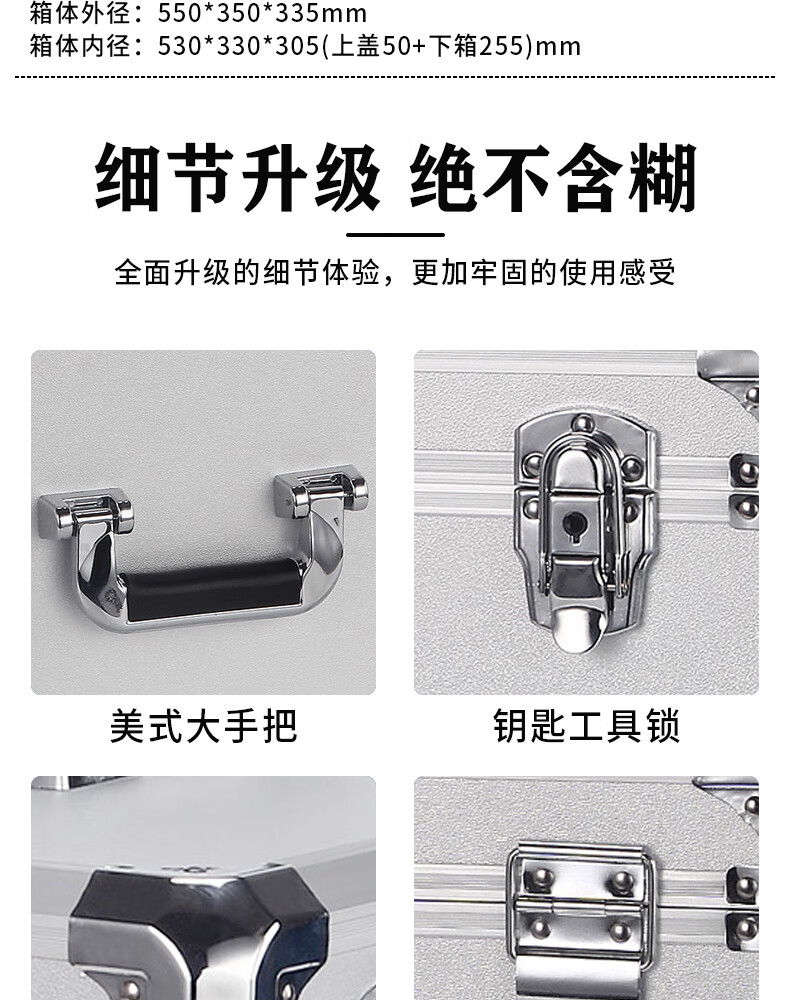 箱体外径：550*350*335mm
箱体内径：530*330*305(上盖50+下箱255)mm

细节升级 绝不含糊

全面升级的细节体验，更加牢固的使用感受

美式大手把

钥匙工具锁