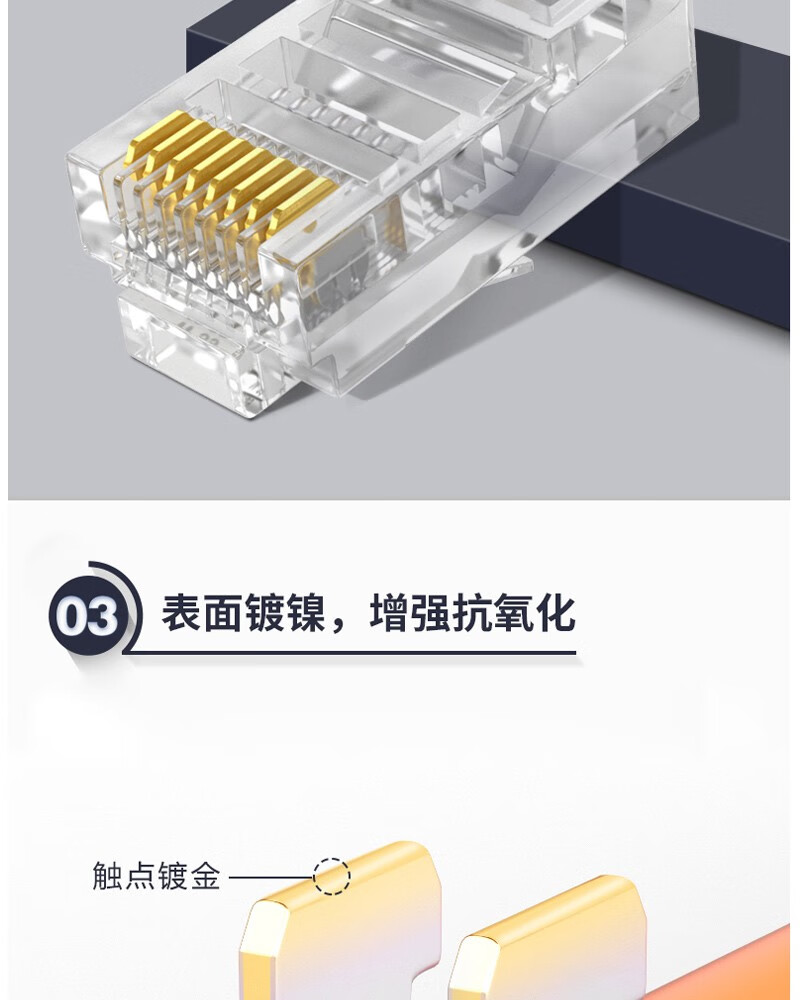 03 表面镀镍，增强抗氧化

触点镀金