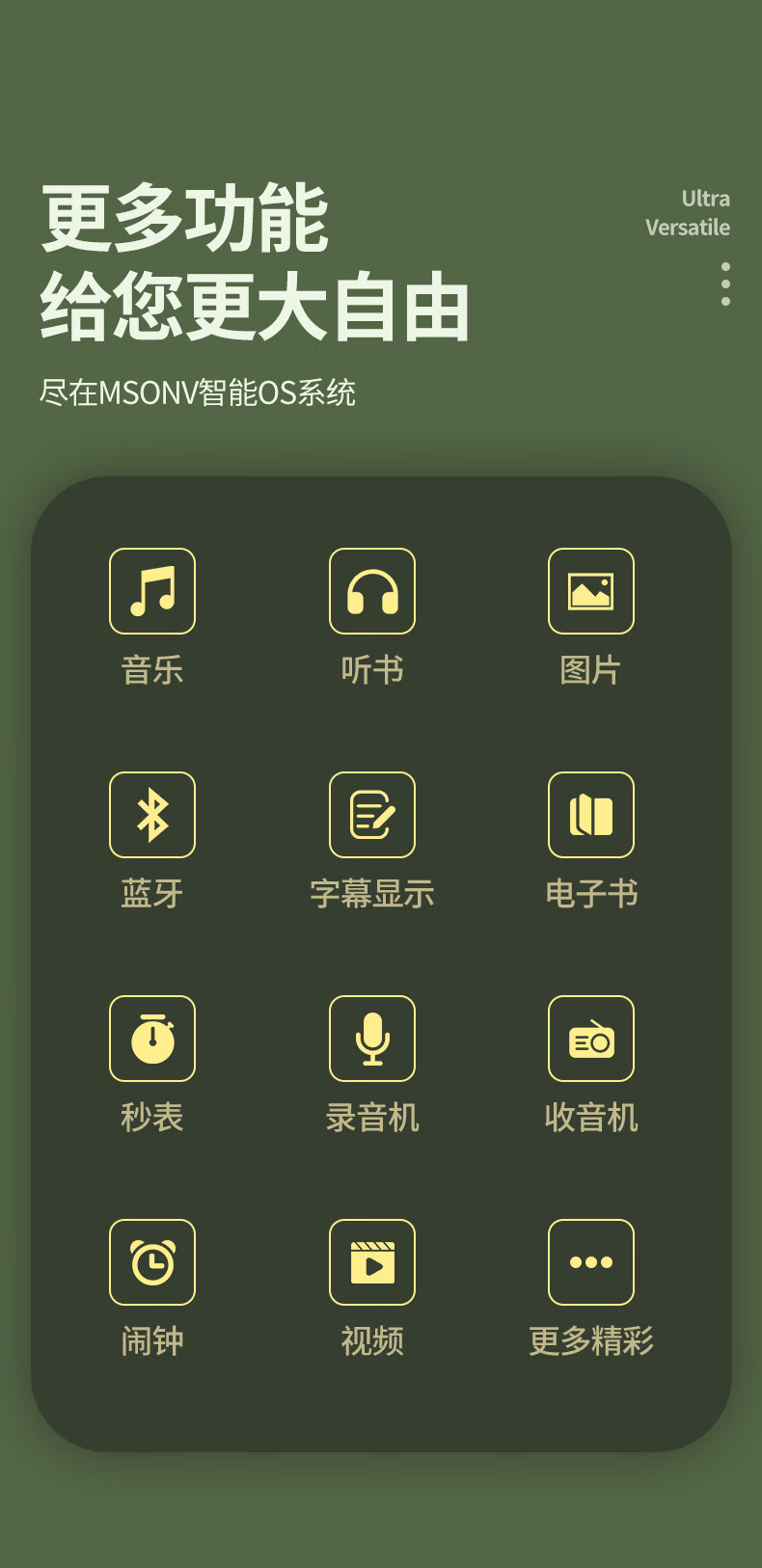 更多功能
给您更大自由

Ultra
Versatile

尽在MSONV智能OS系统

音乐 听书 图片

蓝牙 字幕显示 电子书

秒表 录音机 收音机

闹钟 视频 更多精彩