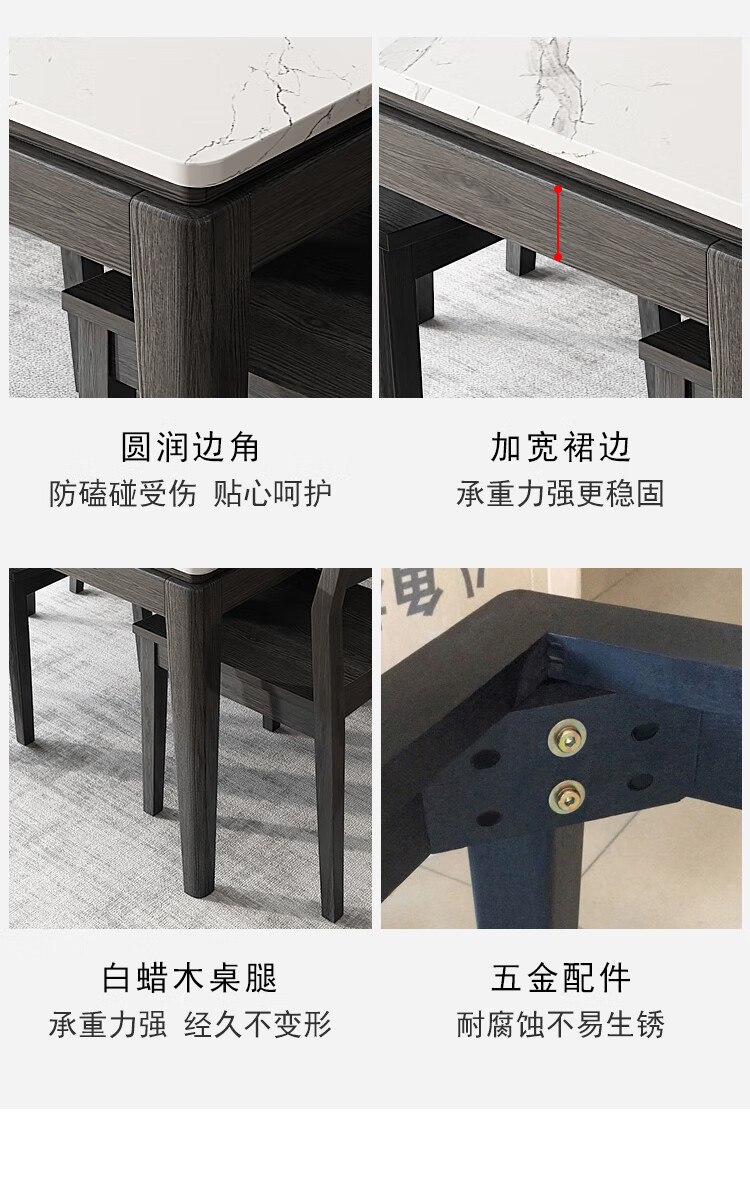 圆润边角
防磕碰受伤 贴心呵护

加宽裙边
承重力强更稳固

白蜡木桌腿
承重力强 经久不变形

五金配件
耐腐蚀不易生锈