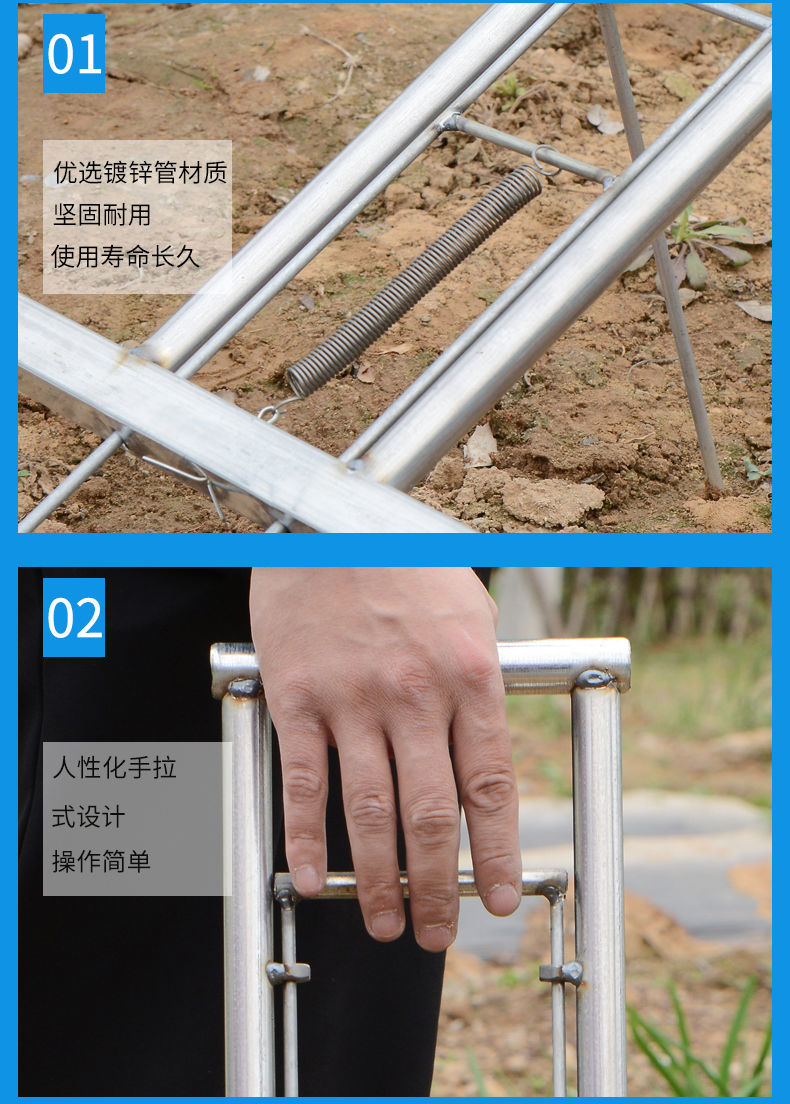 01

优选镀锌管材质
坚固耐用
使用寿命长久

02

人性化手拉
式设计
操作简单