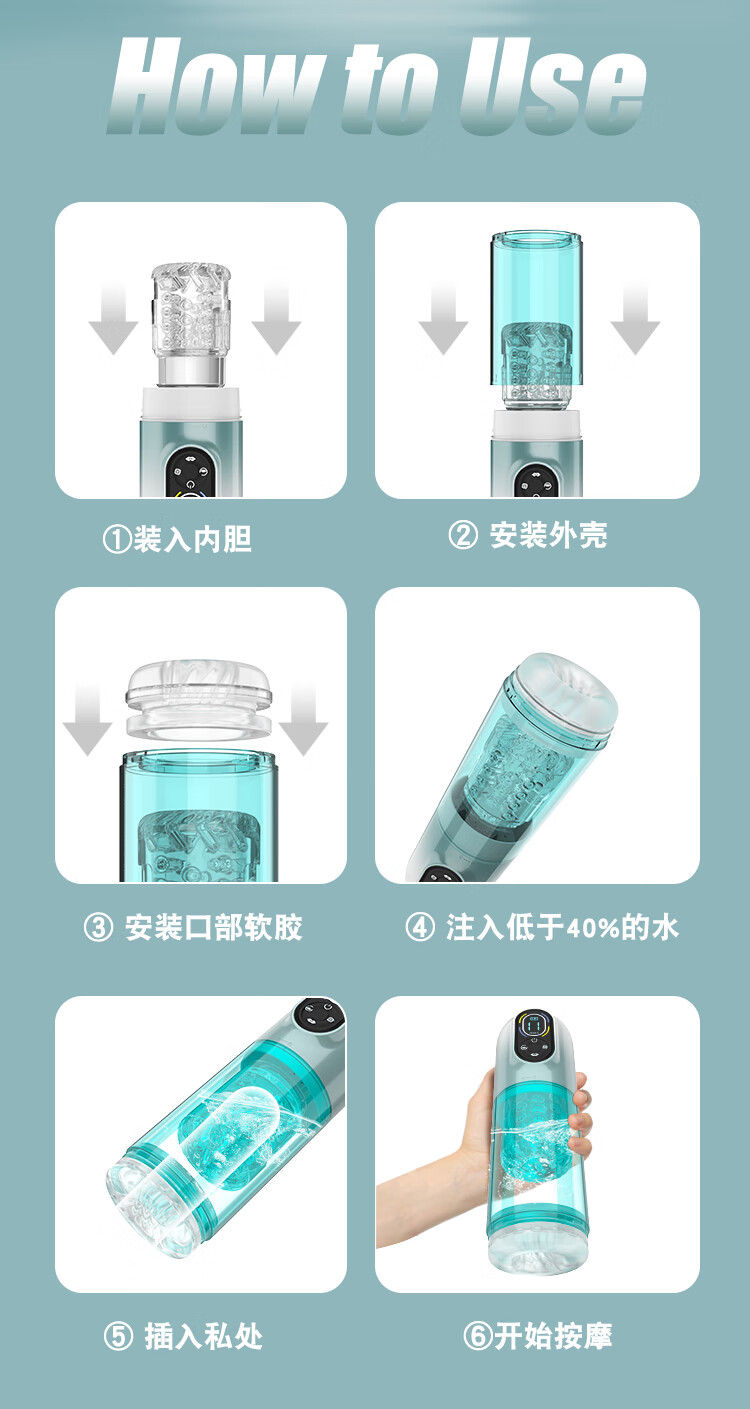 How to Use

①装入内胆

② 安装外壳

③ 安装口部软胶

④ 注入低于40%的水

⑤ 插入私处

⑥开始按摩