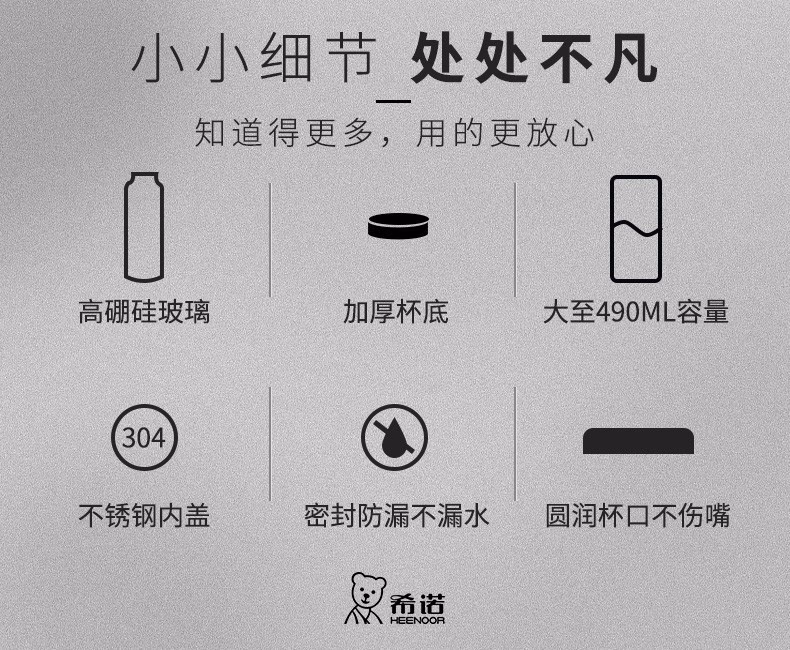 小小细节 处处不凡

知道得更多，用的更放心

高硼硅玻璃

加厚杯底

大至490ML容量

304

不锈钢内盖

密封防漏不漏水

圆润杯口不伤嘴

希诺
HEENOOR