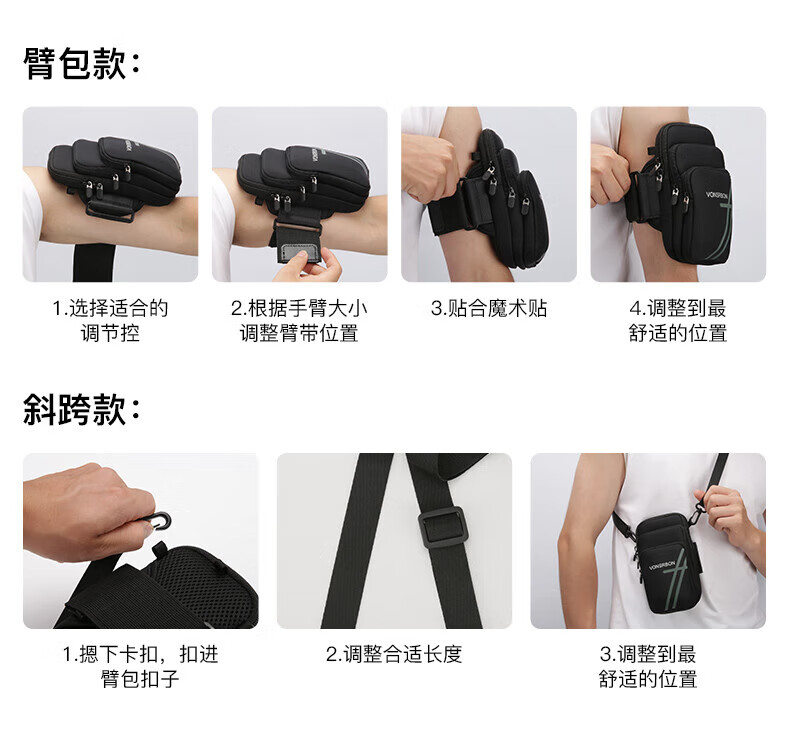 臂包款：

VONSRBON

1.选择适合的调节控

2.根据手臂大小调整臂带位置

3.贴合魔术贴

4.调整到最舒适的位置

斜跨款：

VONSRBON

1.摁下卡扣，扣进臂包扣子

2.调整合适长度

3.调整到最舒适的位置