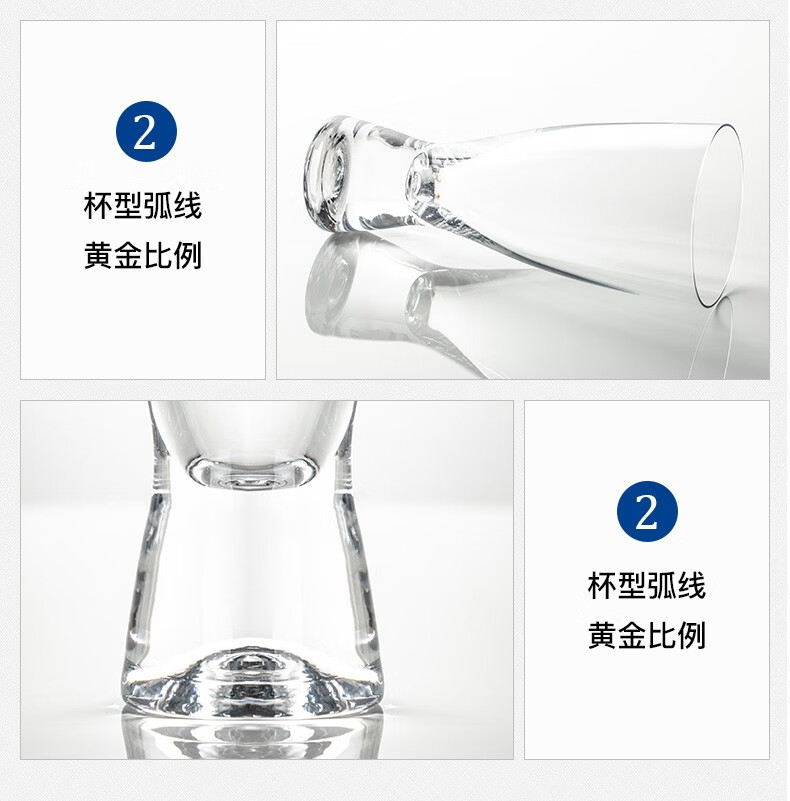 2

杯型弧线

黄金比例

2

杯型弧线

黄金比例