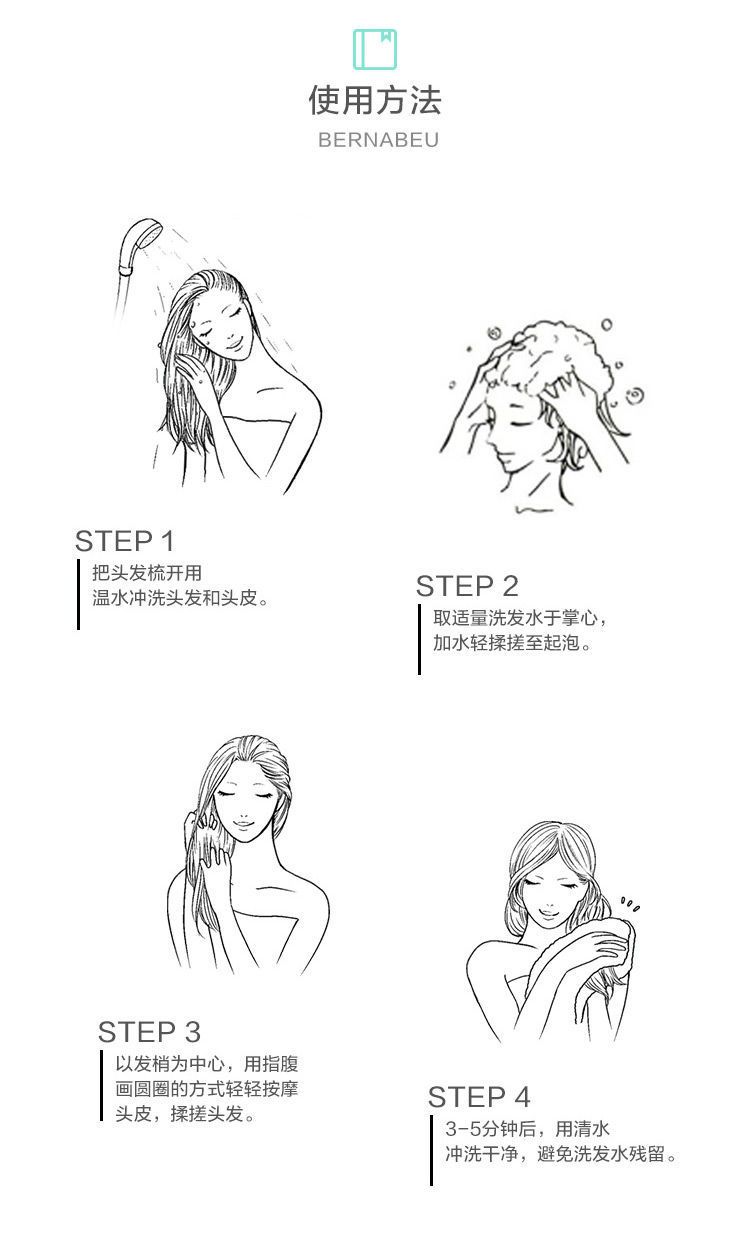 使用方法
BERNABEU

STEP 1
把头发梳开用
温水冲洗头发和头皮。

STEP 2
取适量洗发水于掌心，
加水轻揉搓至起泡。

STEP 3
以发梢为中心，用指腹
画圆圈的方式轻轻按摩
头皮，揉搓头发。

STEP 4
3-5分钟后，用清水
冲洗干净，避免洗发水残留。