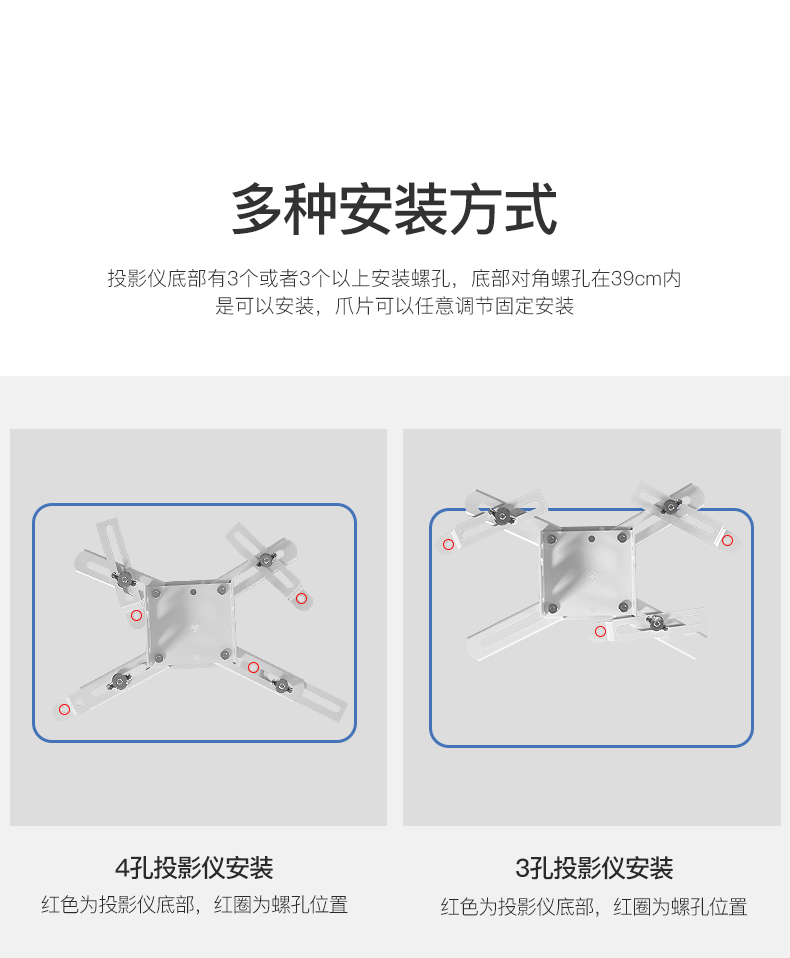 多种安装方式

投影仪底部有3个或者3个以上安装螺孔，底部对角螺孔在39cm内是可以安装，爪片可以任意调节固定安装

4孔投影仪安装
红色为投影仪底部，红圈为螺孔位置

3孔投影仪安装
红色为投影仪底部，红圈为螺孔位置