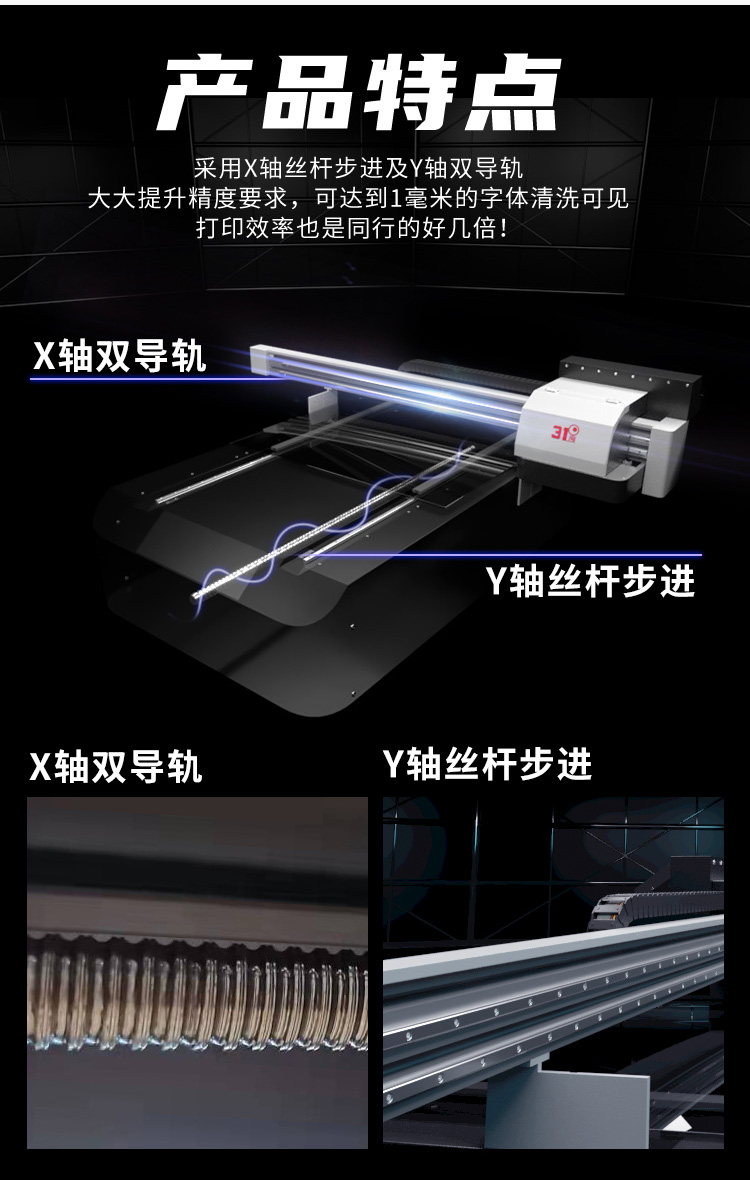 产品特点

采用X轴丝杆步进及Y轴双导轨
大大提升精度要求，可达到1毫米的字体清洗可见
打印效率也是同行的好几倍！

X轴双导轨

31

Y轴丝杆步进

X轴双导轨

Y轴丝杆步进