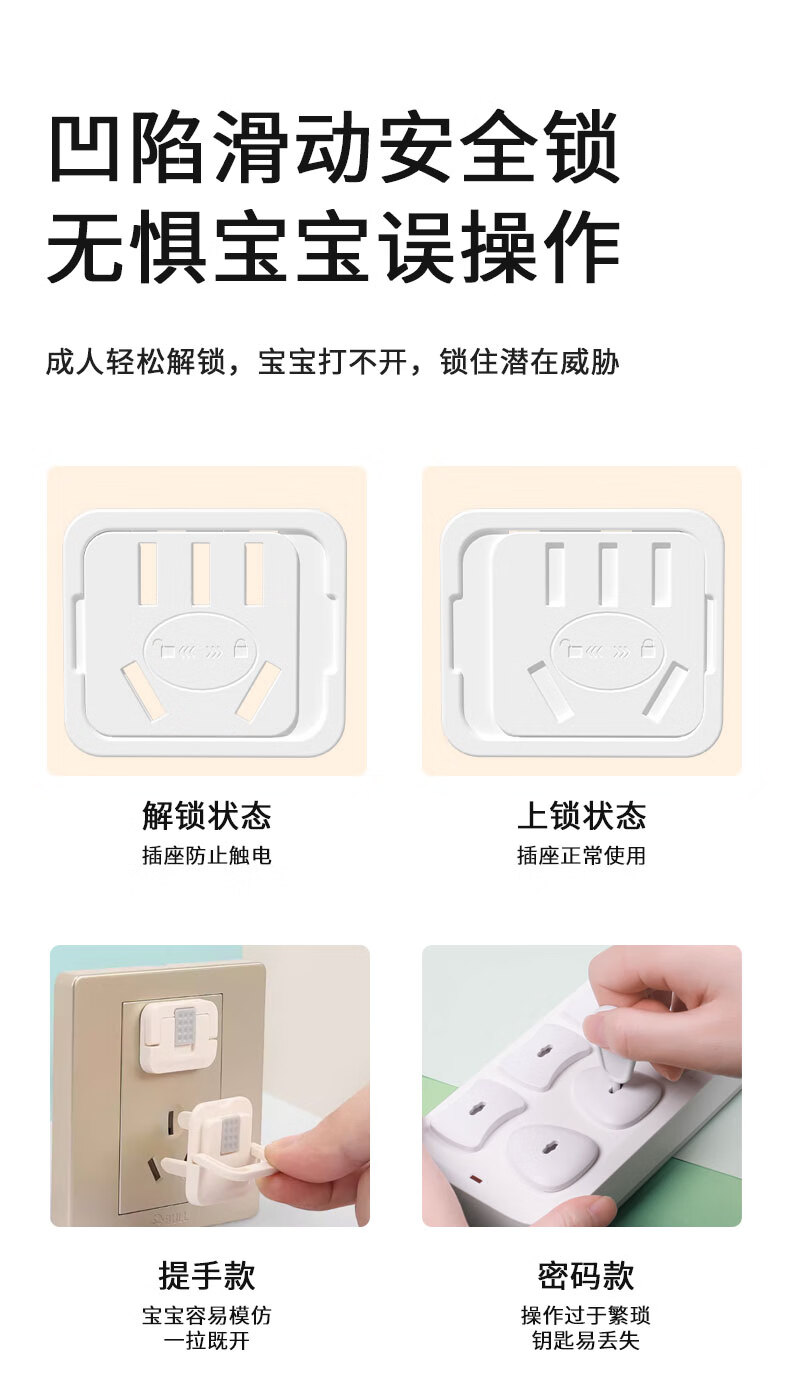 凹陷滑动安全锁
无惧宝宝误操作

成人轻松解锁，宝宝打不开，锁住潜在威胁

解锁状态
插座防止触电

上锁状态
插座正常使用

提手款
宝宝容易模仿
一拉既开

密码款
操作过于繁琐
钥匙易丢失