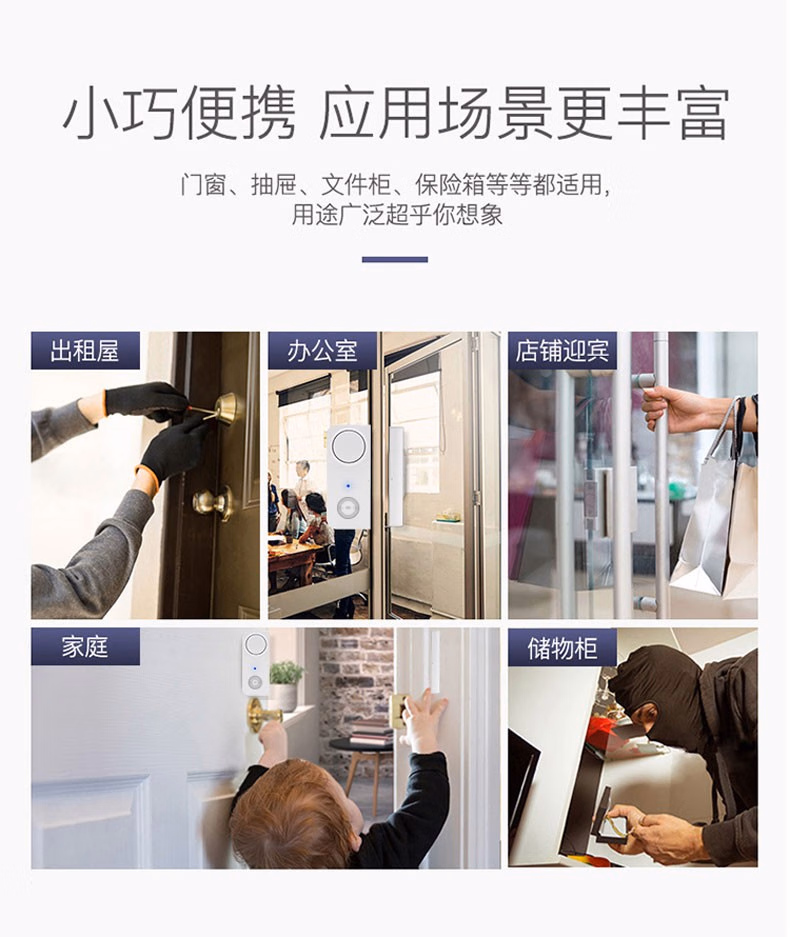 小巧便携 应用场景更丰富

门窗、抽屉、文件柜、保险箱等等都适用,
用途广泛超乎你想象

出租屋

办公室

店铺迎宾

家庭

储物柜