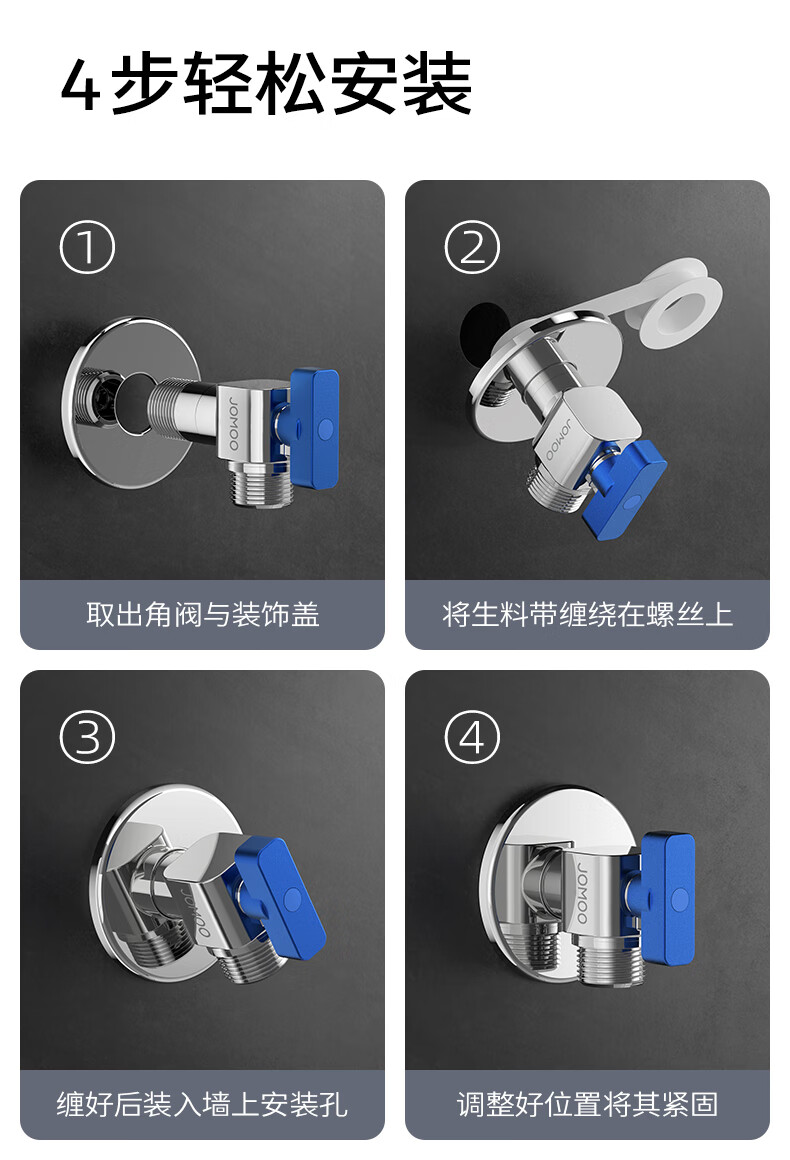 4步轻松安装

①

JOMOO

取出角阀与装饰盖

②

JOMOO

将生料带缠绕在螺丝上

③

JOMOO

缠好后装入墙上安装孔

④

JOMOO

调整好位置将其紧固