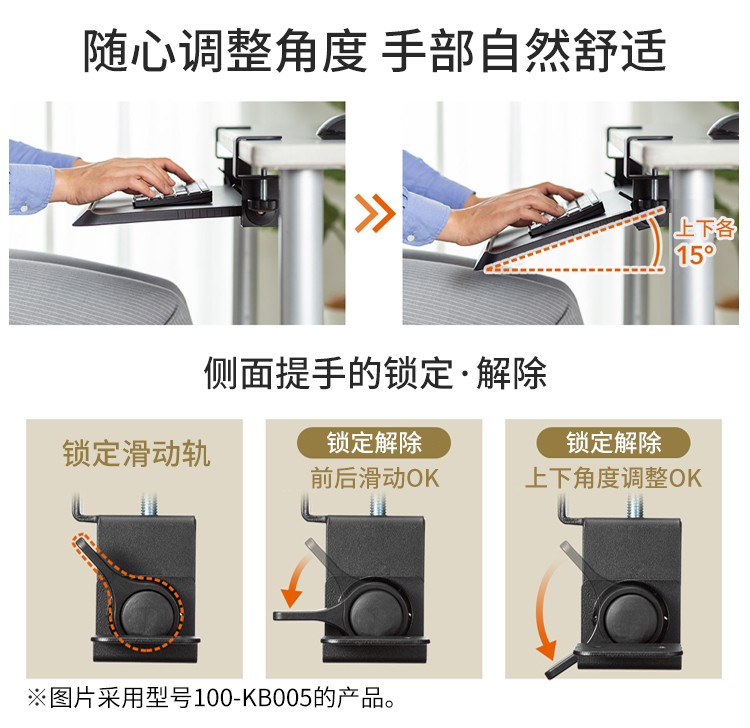 随心调整角度 手部自然舒适

上下各
15°

侧面提手的锁定·解除

锁定滑动轨

锁定解除
前后滑动OK

锁定解除
上下角度调整OK

※图片采用型号100-KB005的产品。