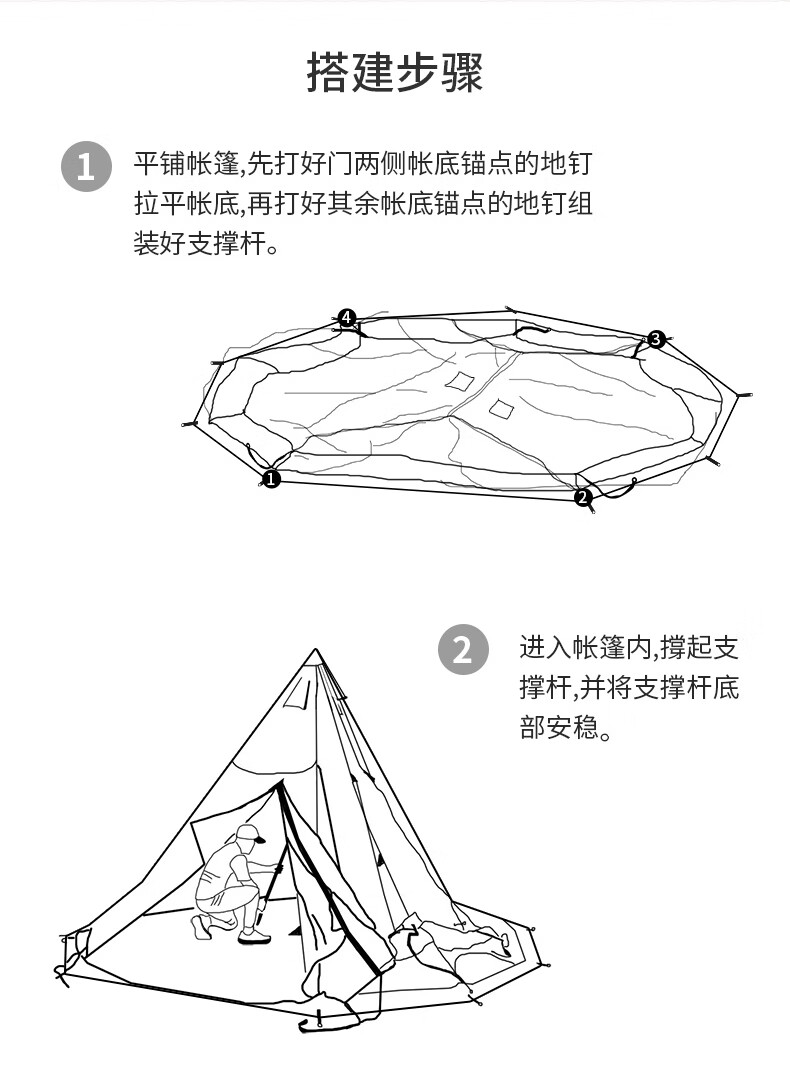 搭建步骤

1 平铺帐篷,先打好门两侧帐底锚点的地钉拉平帐底,再打好其余帐底锚点的地钉组装好支撑杆。

4
3
1
2

2 进入帐篷内,撑起支撑杆,并将支撑杆底部安稳。