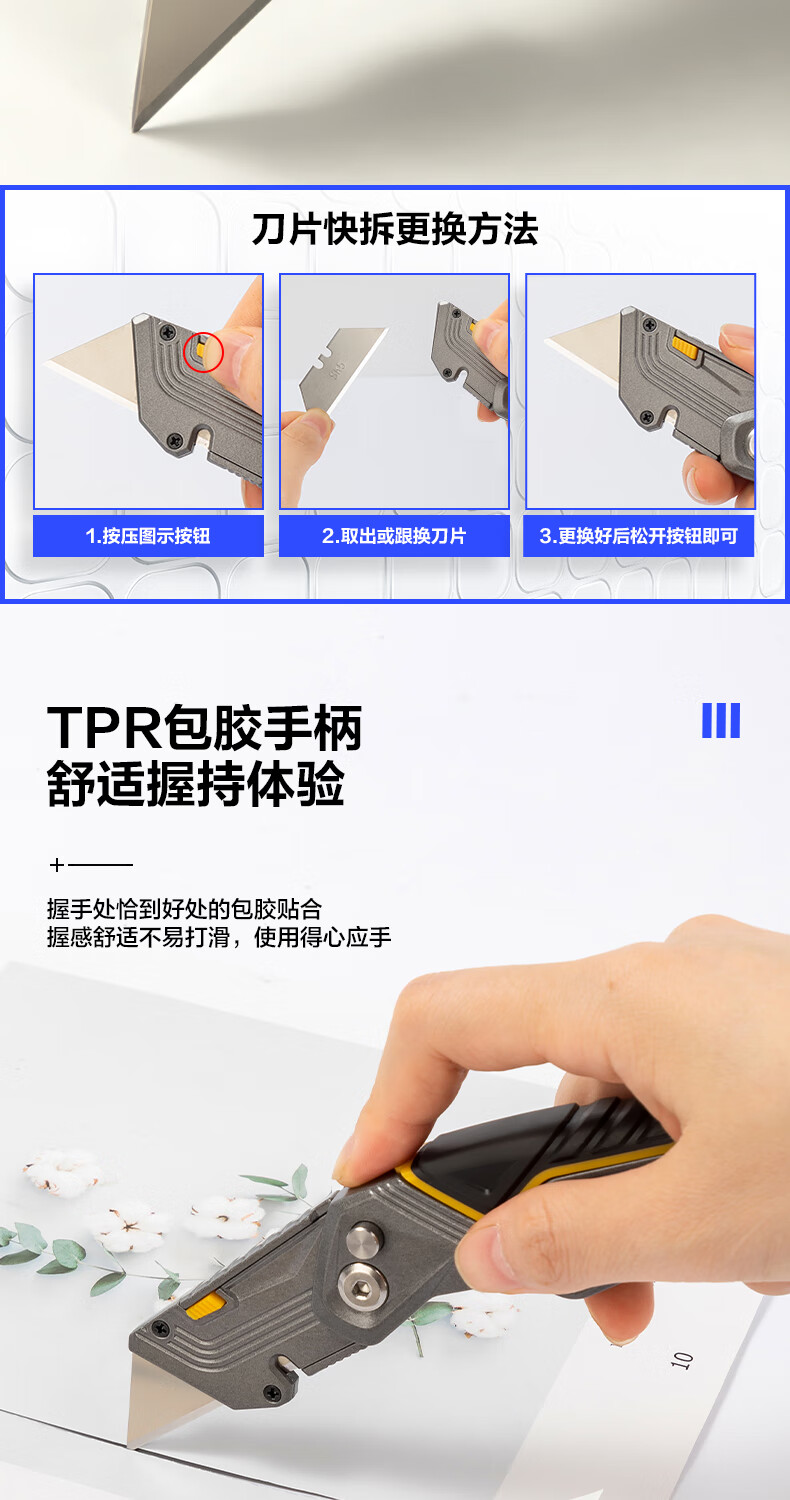 刀片快拆更换方法

1.按压图示按钮

2.取出或跟换刀片

3.更换好后松开按钮即可

TPR包胶手柄
舒适握持体验

握手处恰到好处的包胶贴合
握感舒适不易打滑，使用得心应手

10