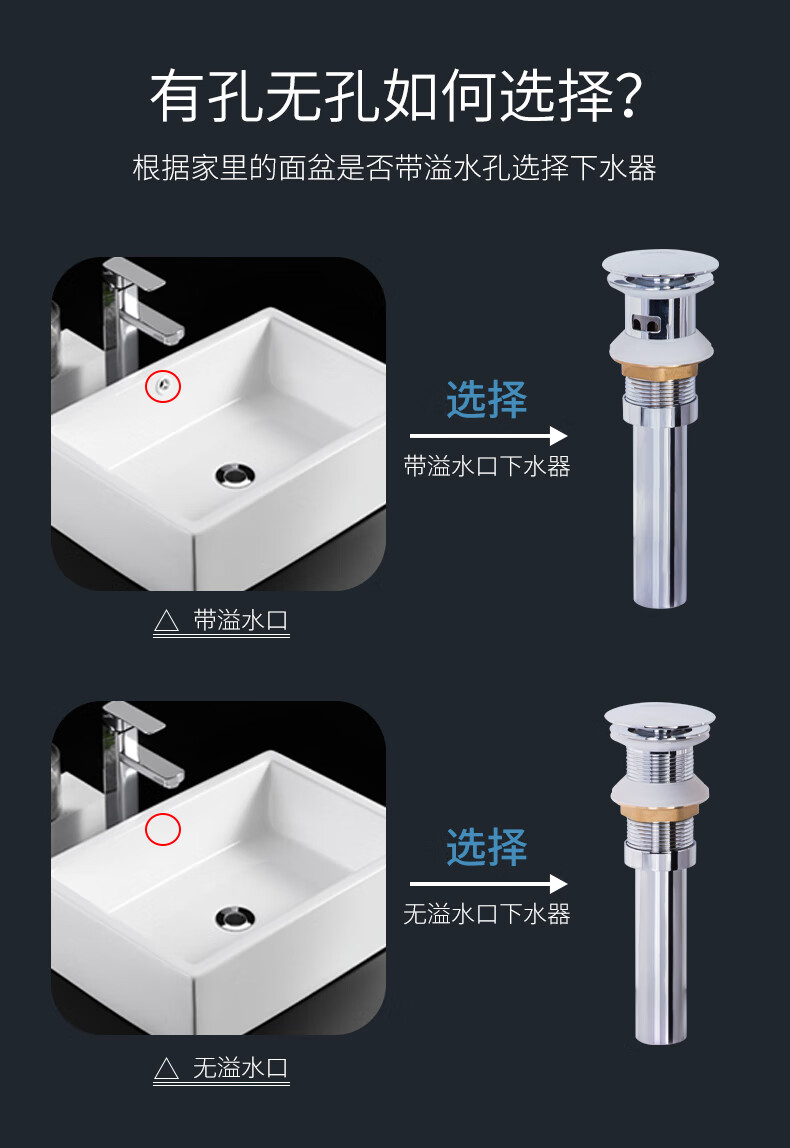 有孔无孔如何选择?

根据家里的面盆是否带溢水孔选择下水器

选择

带溢水口下水器

△ 带溢水口

选择

无溢水口下水器

△ 无溢水口