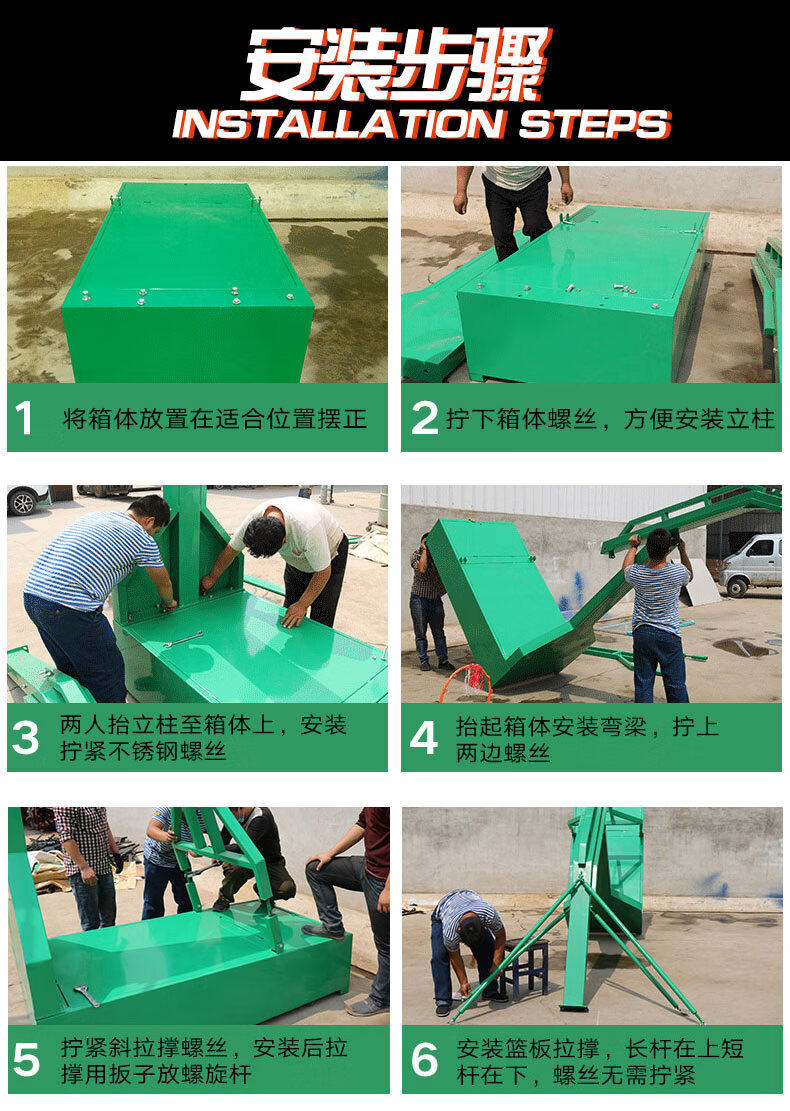 安装步骤
INSTALLATION STEPS

1 将箱体放置在适合位置摆正

2 拧下箱体螺丝，方便安装立柱

3 两人抬立柱至箱体上，安装拧紧不锈钢螺丝

4 抬起箱体安装弯梁，拧上两边螺丝

5 拧紧斜拉撑螺丝，安装后拉撑用扳子放螺旋杆

6 安装篮板拉撑，长杆在上短杆在下，螺丝无需拧紧