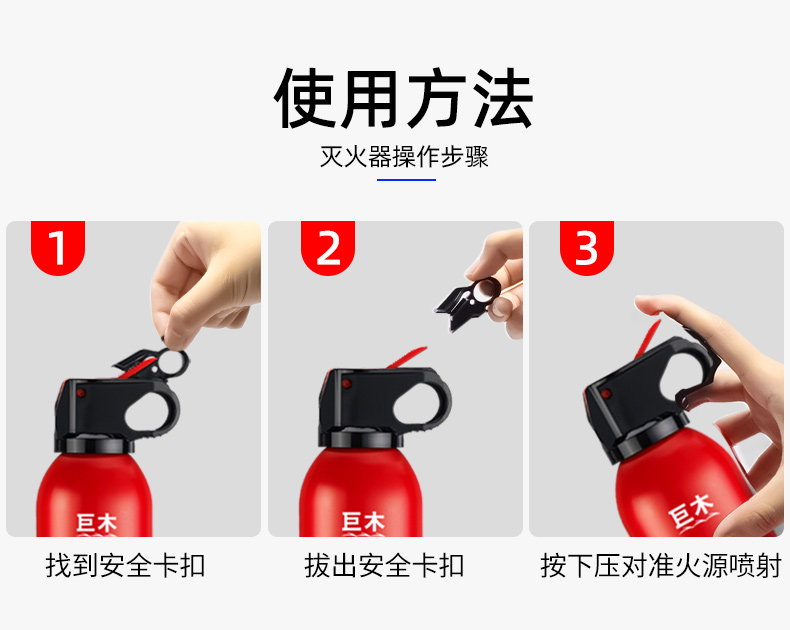 使用方法

灭火器操作步骤

1

巨木

找到安全卡扣

2

巨木

拔出安全卡扣

3

巨木

按下压对准火源喷射