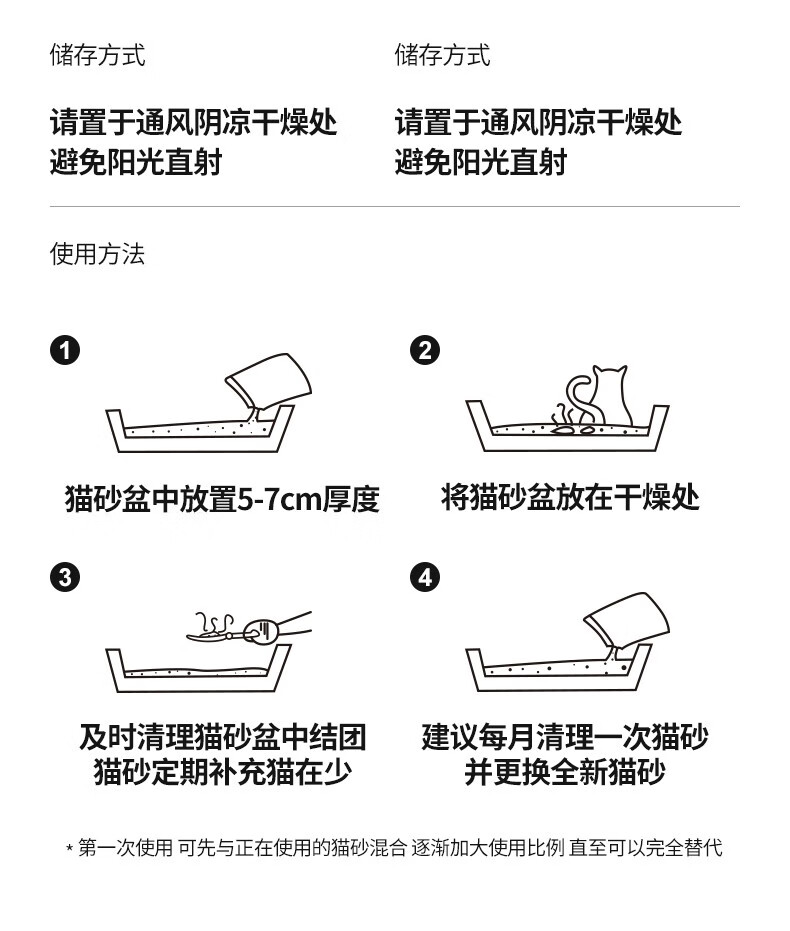 储存方式

请置于通风阴凉干燥处
避免阳光直射

储存方式

请置于通风阴凉干燥处
避免阳光直射

使用方法

1
猫砂盆中放置5-7cm厚度

2
将猫砂盆放在干燥处

3
及时清理猫砂盆中结团
猫砂定期补充猫在少

4
建议每月清理一次猫砂
并更换全新猫砂

* 第一次使用 可先与正在使用的猫砂混合 逐渐加大使用比例 直至可以完全替代