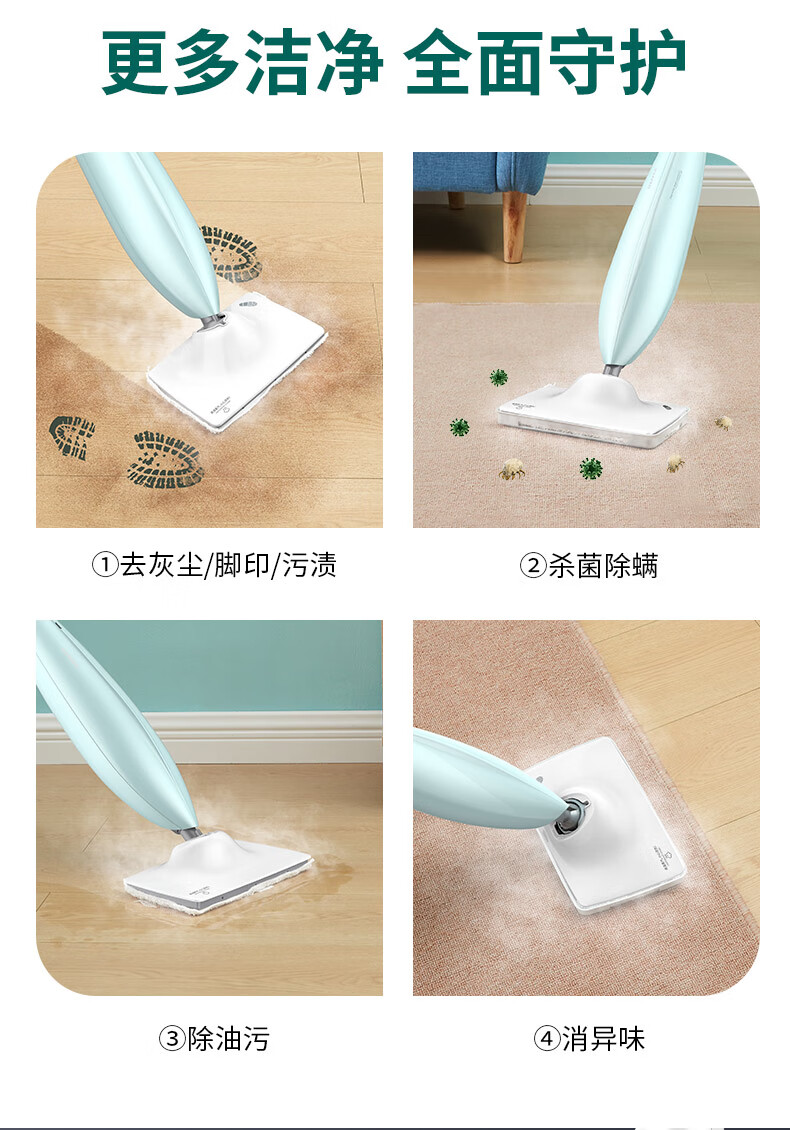 更多洁净 全面守护

①去灰尘/脚印/污渍

②杀菌除螨

③除油污

④消异味