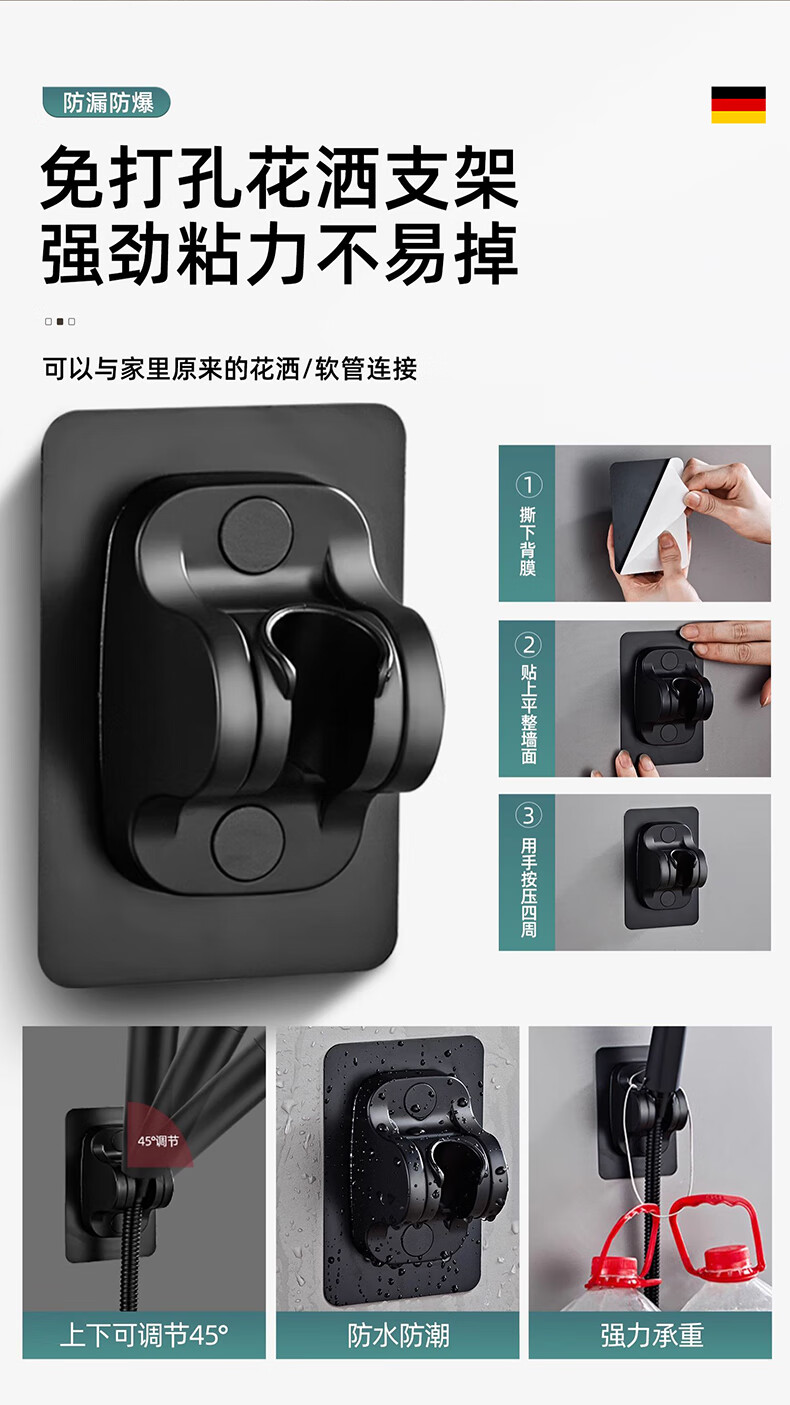 防漏防爆

免打孔花洒支架
强劲粘力不易掉

可以与家里原来的花洒/软管连接

① 撕下背膜

② 贴上平整墙面

③ 用手按压四周

45°调节

上下可调节45°

防水防潮

强力承重