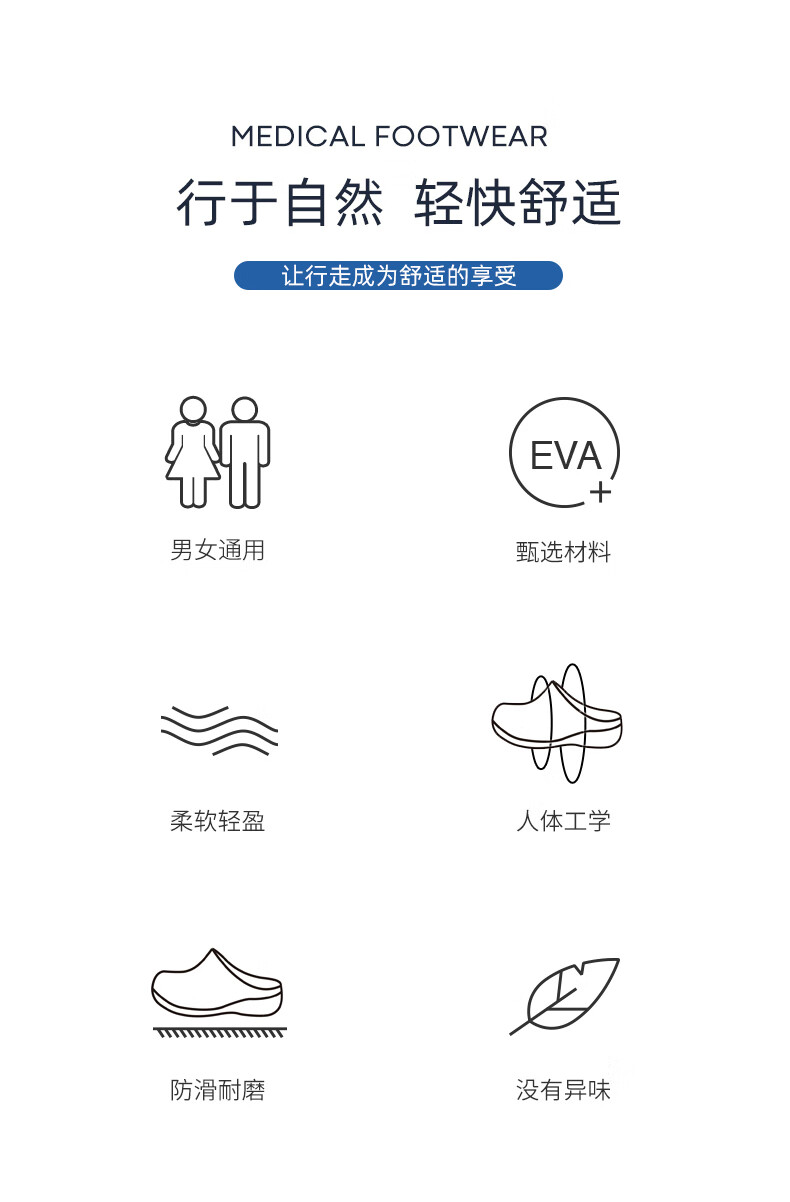 MEDICAL FOOTWEAR

行于自然 轻快舒适

让行走成为舒适的享受

男女通用

EVA+

甄选材料

柔软轻盈

人体工学

防滑耐磨

没有异味