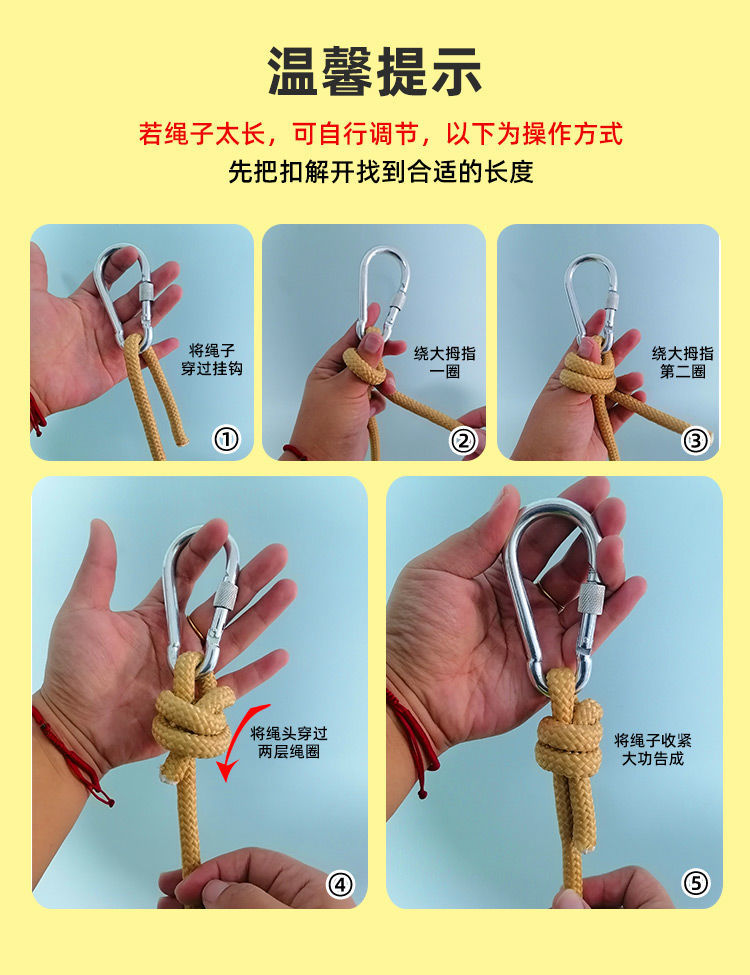 温馨提示

若绳子太长，可自行调节，以下为操作方式
先把扣解开找到合适的长度

将绳子穿过挂钩
①

绕大拇指一圈
②

绕大拇指第二圈
③

将绳头穿过两层绳圈
④

将绳子收紧大功告成
⑤