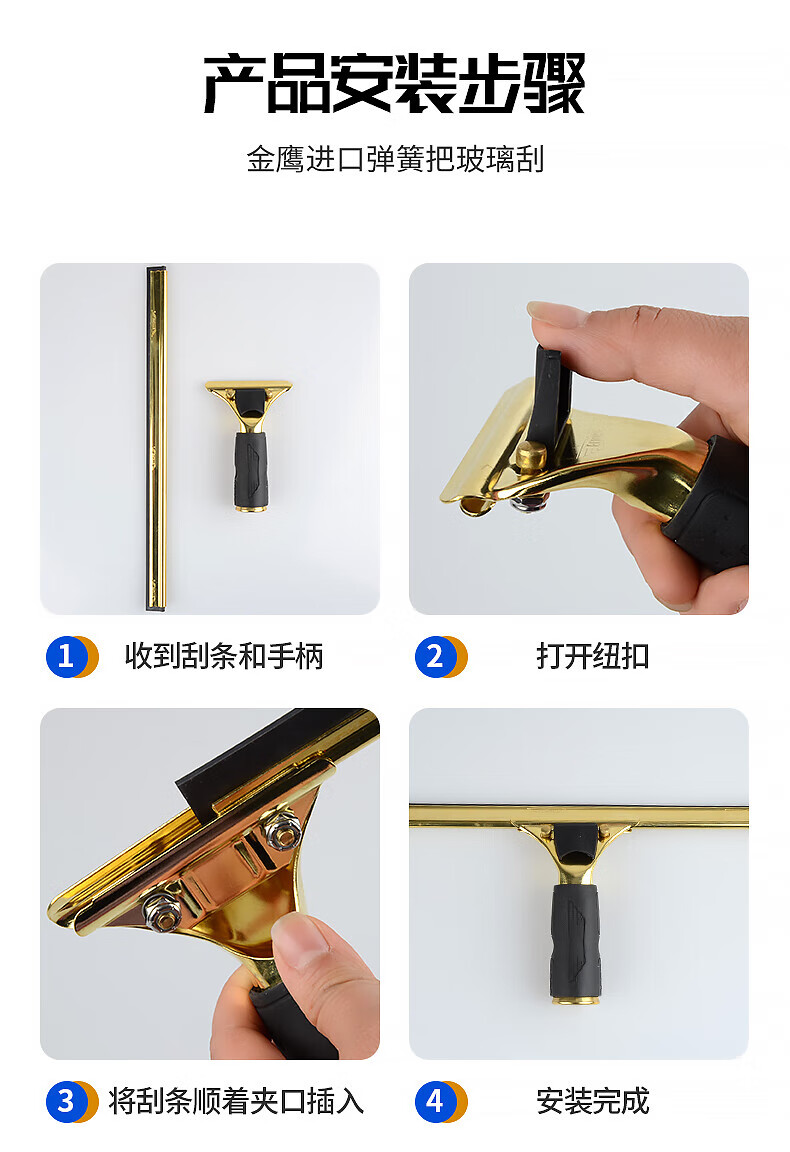 产品安装步骤

金鹰进口弹簧把玻璃刮

1 收到刮条和手柄

2 打开纽扣

3 将刮条顺着夹口插入

4 安装完成