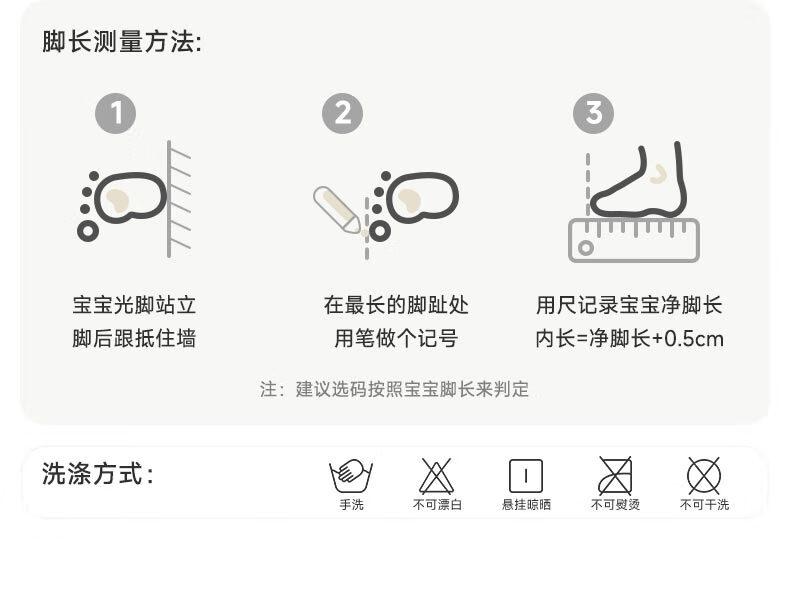 脚长测量方法:

1

宝宝光脚站立
脚后跟抵住墙

2

在最长的脚趾处
用笔做个记号

3

用尺记录宝宝净脚长
内长=净脚长+0.5cm

注：建议选码按照宝宝脚长来判定

洗涤方式:

手洗

不可漂白

悬挂晾晒

不可熨烫

不可干洗