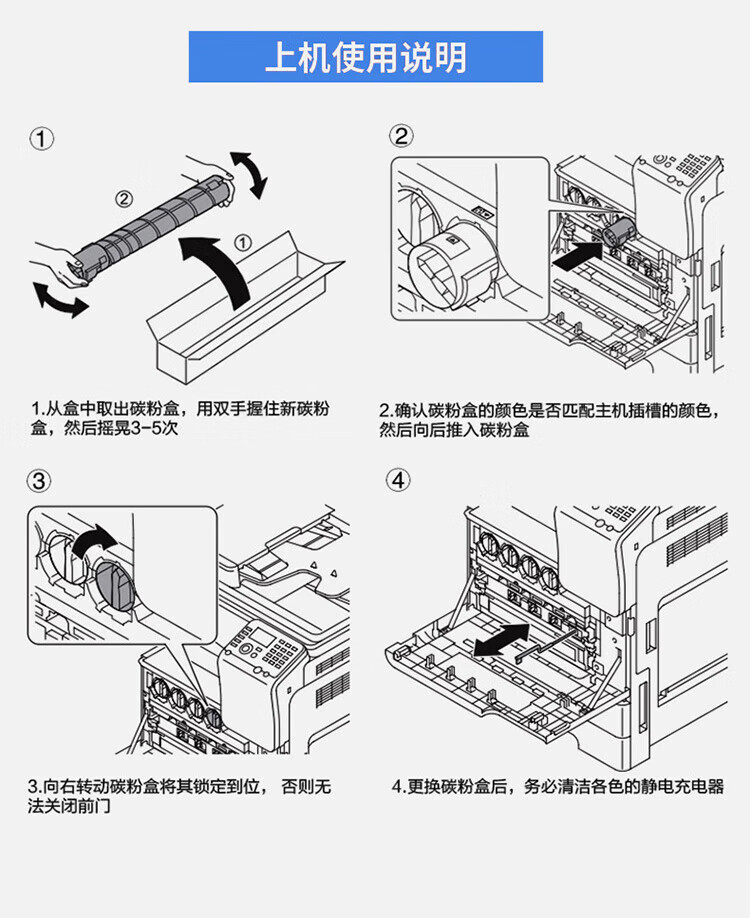 上机使用说明

①

②

①

1.从盒中取出碳粉盒，用双手握住新碳粉盒，然后摇晃3-5次

②

2.确认碳粉盒的颜色是否匹配主机插槽的颜色，然后向后推入碳粉盒

③

3.向右转动碳粉盒将其锁定到位， 否则无法关闭前门

④

4.更换碳粉盒后，务必清洁各色的静电充电器