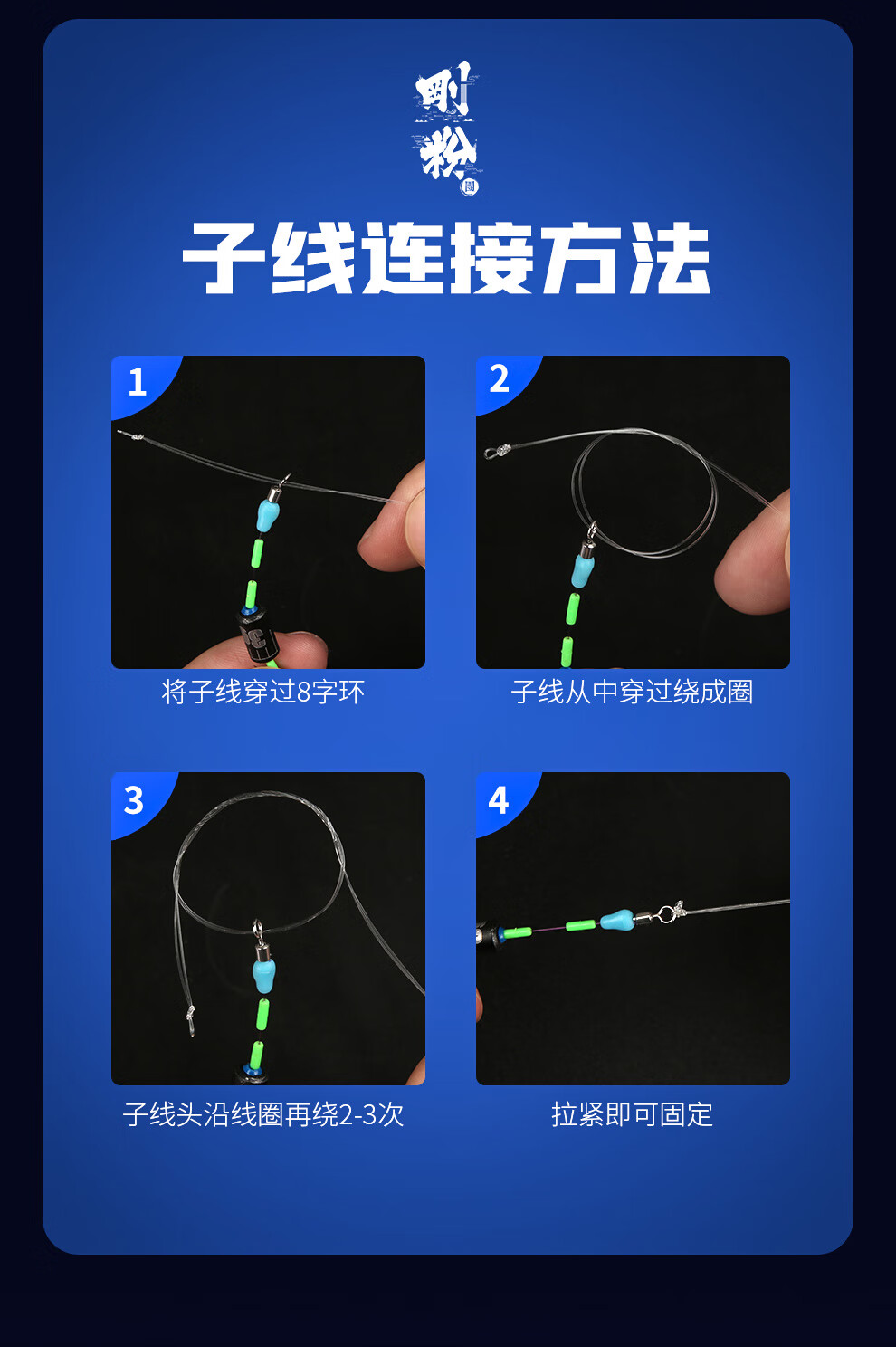 刚粉

子线连接方法

1

将子线穿过8字环

2

子线从中穿过绕成圈

3

子线头沿线圈再绕2-3次

4

拉紧即可固定