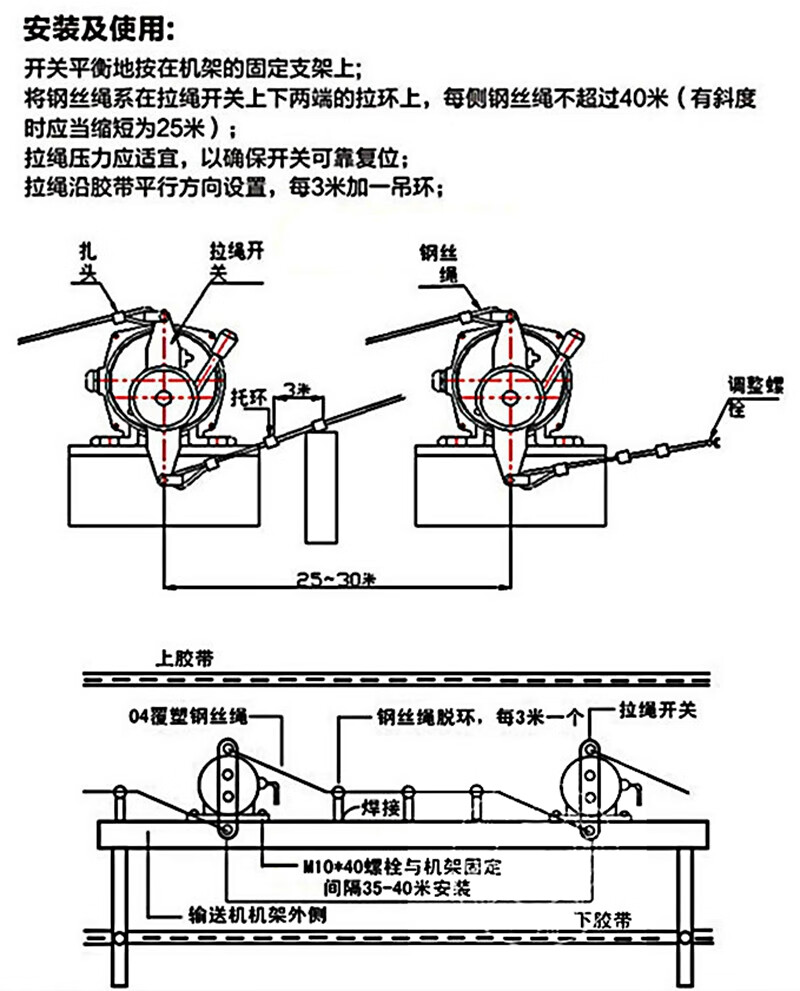 安装及使用:

开关平衡地按在机架的固定支架上;
将钢丝绳系在拉绳开关上下两端的拉环上，每侧钢丝绳不超过40米（有斜度时应当缩短为25米）;
拉绳压力应适宜，以确保开关可靠复位;
拉绳沿胶带平行方向设置，每3米加一吊环;

扎头
拉绳开关
托环
3米
钢丝绳
调整螺栓
25~30米

上胶带
04覆塑钢丝绳
钢丝绳脱环，每3米一个
拉绳开关
焊接
M10*40螺栓与机架固定
间隔35-40米安装
输送机机架外侧
下胶带