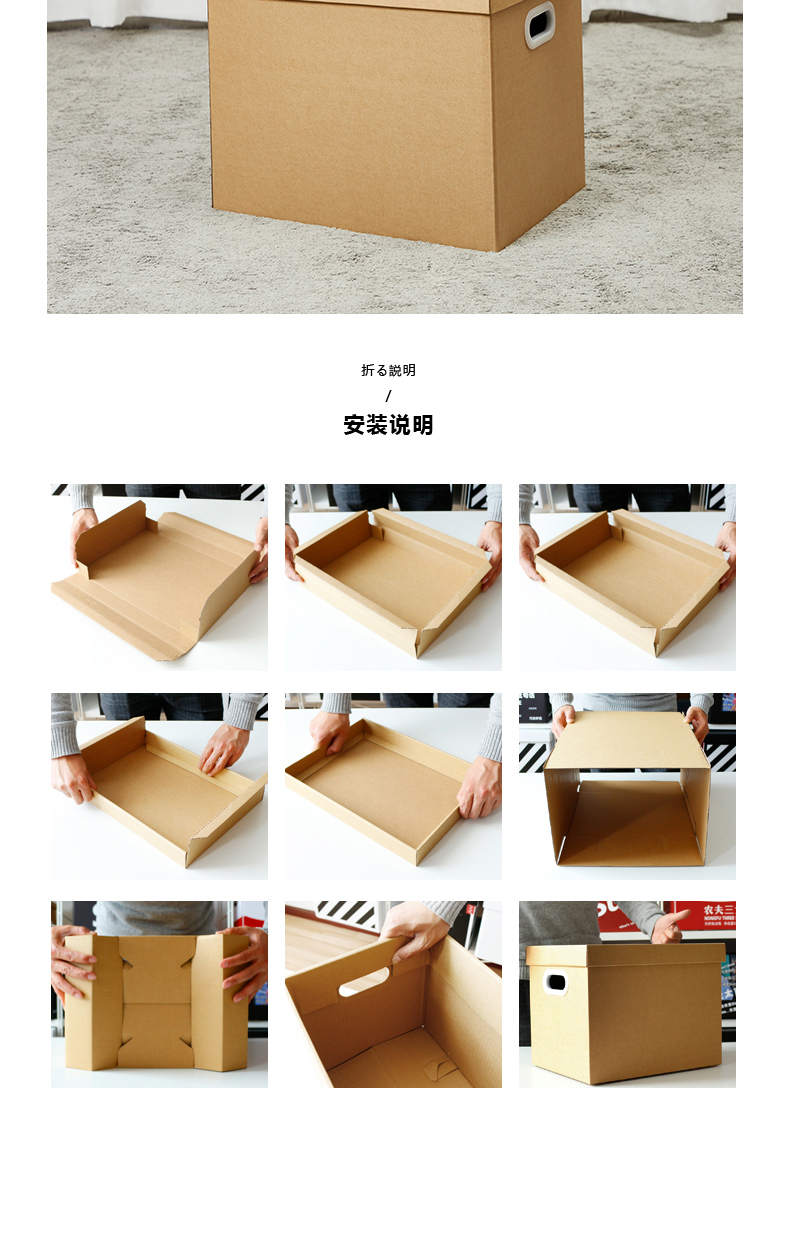 折る説明
/
安装说明

农夫三