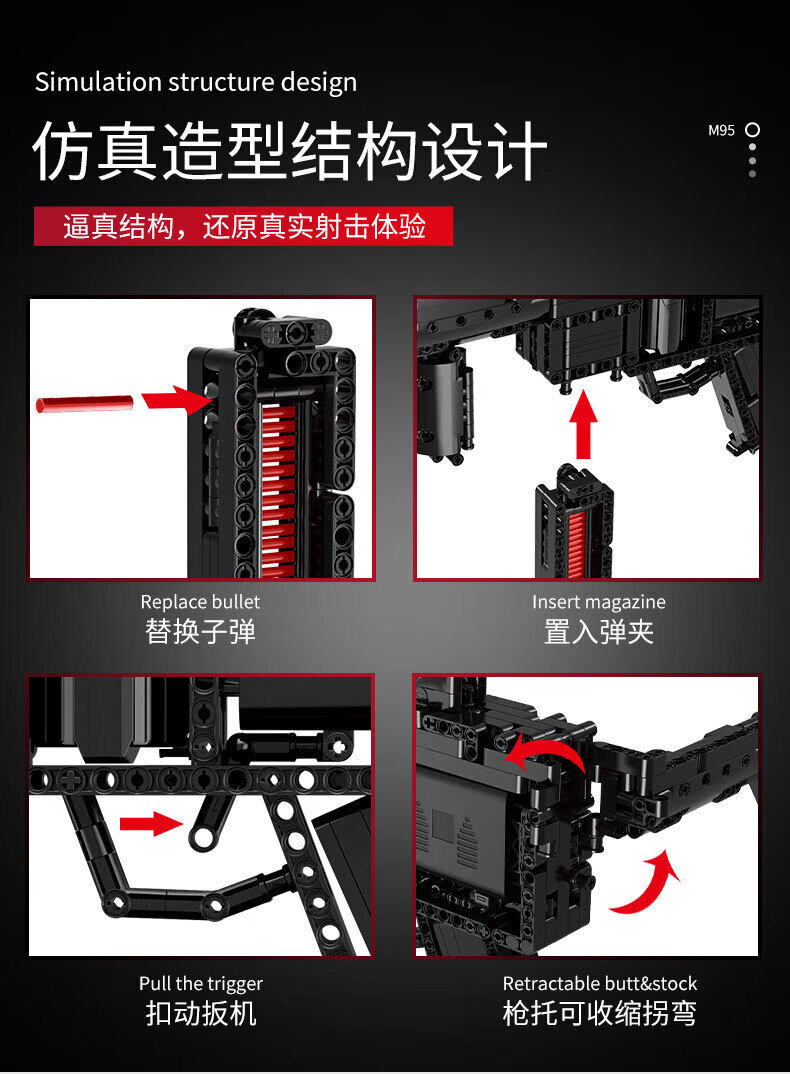 Simulation structure design

仿真造型结构设计

M95

逼真结构，还原真实射击体验

Replace bullet
替换子弹

Insert magazine
置入弹夹

Pull the trigger
扣动扳机

Retractable butt&stock
枪托可收缩拐弯