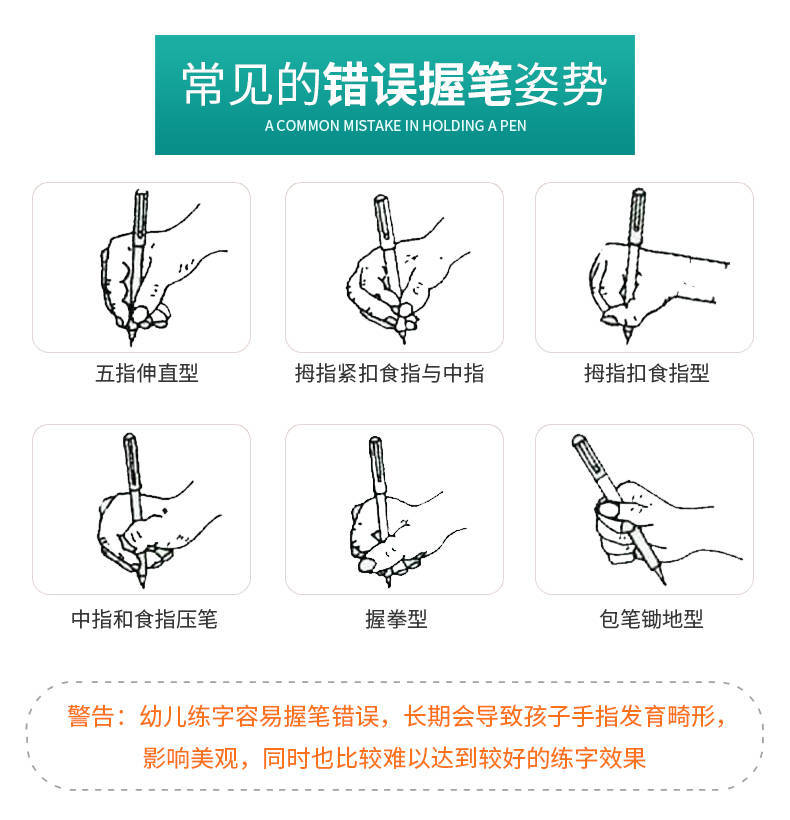 常见的错误握笔姿势
A COMMON MISTAKE IN HOLDING A PEN

五指伸直型

拇指紧扣食指与中指

拇指扣食指型

中指和食指压笔

握拳型

包笔锄地型

警告：幼儿练字容易握笔错误，长期会导致孩子手指发育畸形，影响美观，同时也比较难以达到较好的练字效果