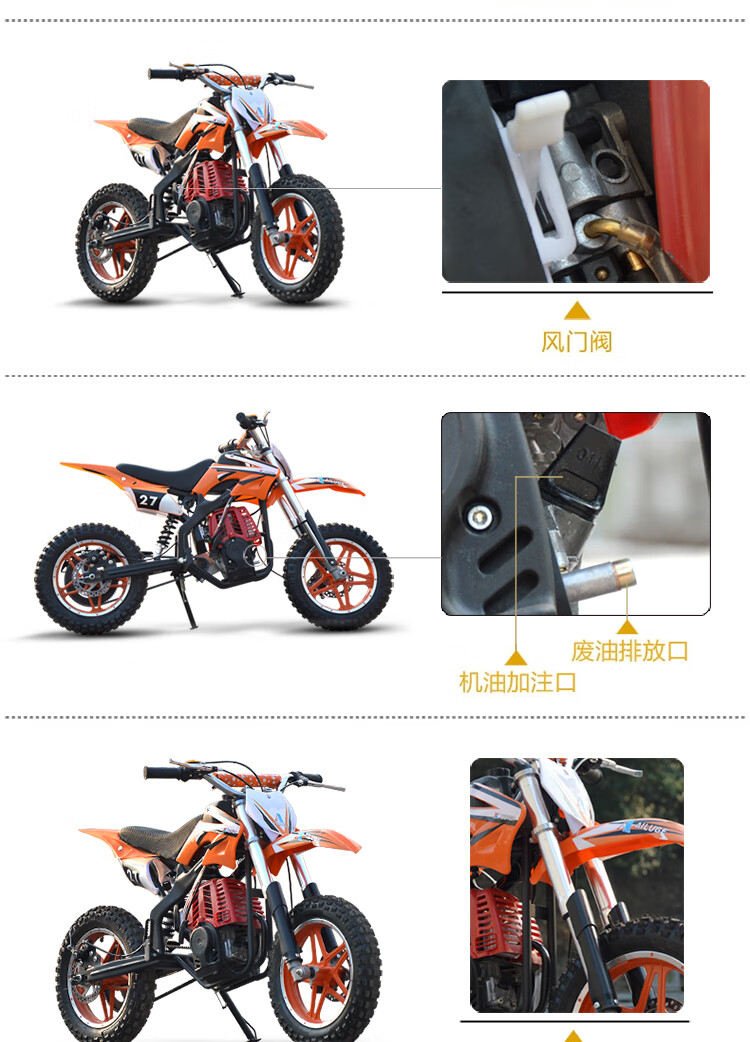 风门阀

27

OIL

废油排放口

机油加注口