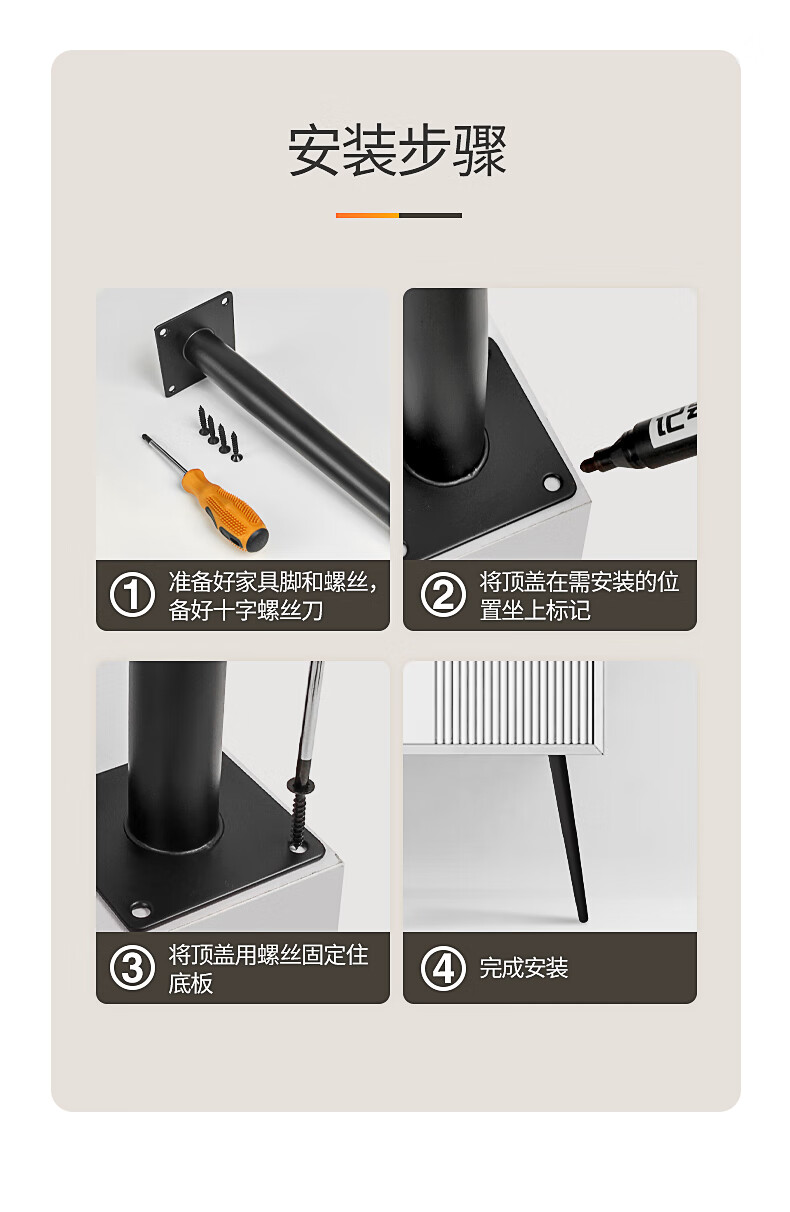 安装步骤

① 准备好家具脚和螺丝，备好十字螺丝刀

② 将顶盖在需安装的位置坐上标记

③ 将顶盖用螺丝固定住底板

④ 完成安装