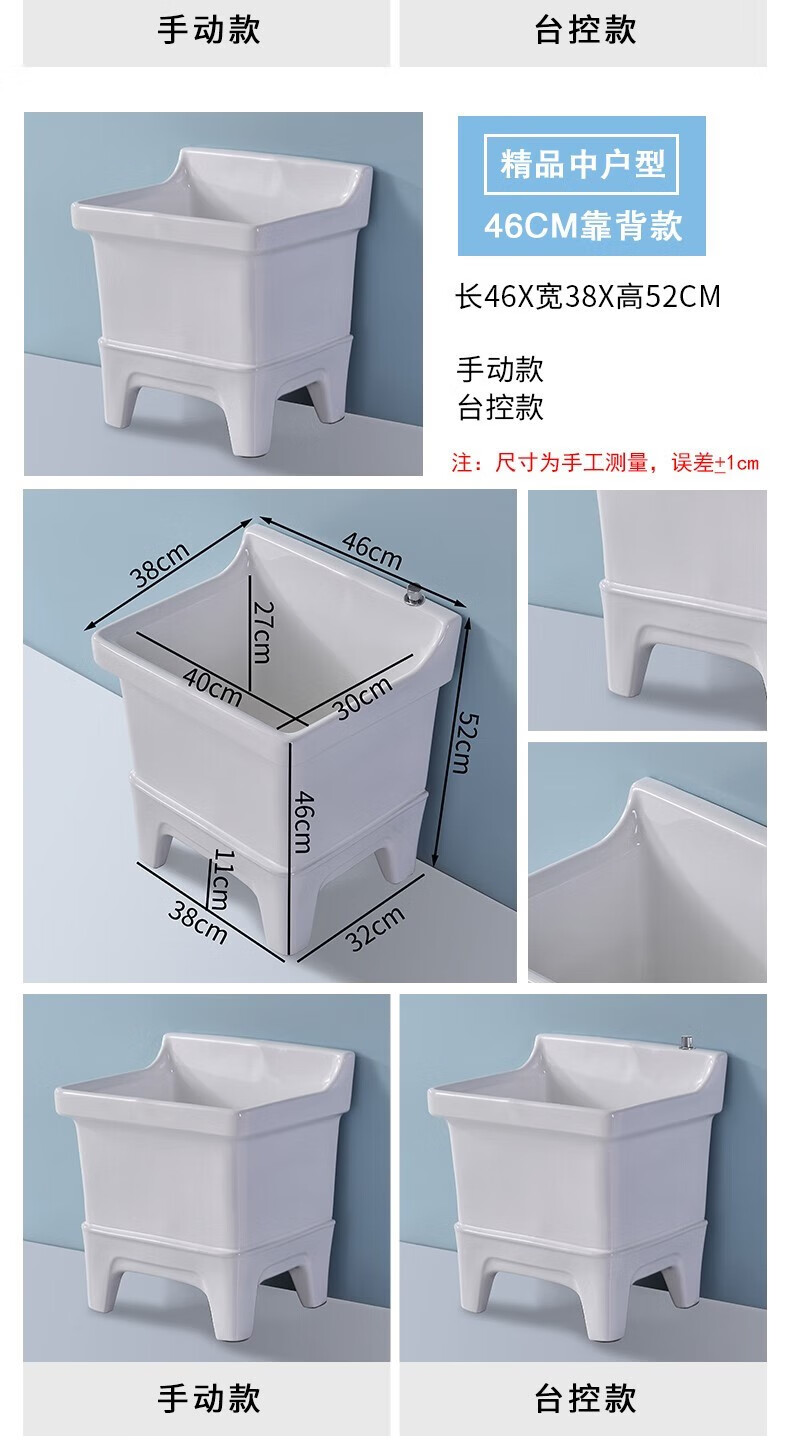 手动款

台控款

精品中户型

46CM靠背款

长46X宽38X高52CM

手动款
台控款

注：尺寸为手工测量，误差±1cm

38cm

46cm

27cm

40cm

30cm

52cm

46cm

11cm

38cm

32cm

手动款

台控款