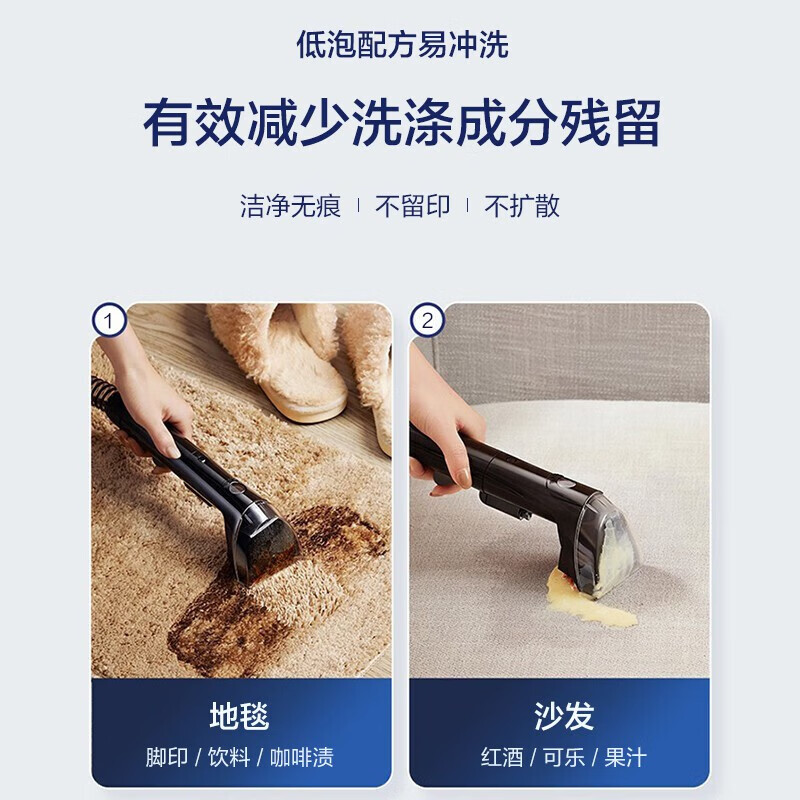 低泡配方易冲洗

有效减少洗涤成分残留

洁净无痕 | 不留印 | 不扩散

1

地毯

脚印 / 饮料 / 咖啡渍

2

沙发

红酒 / 可乐 / 果汁