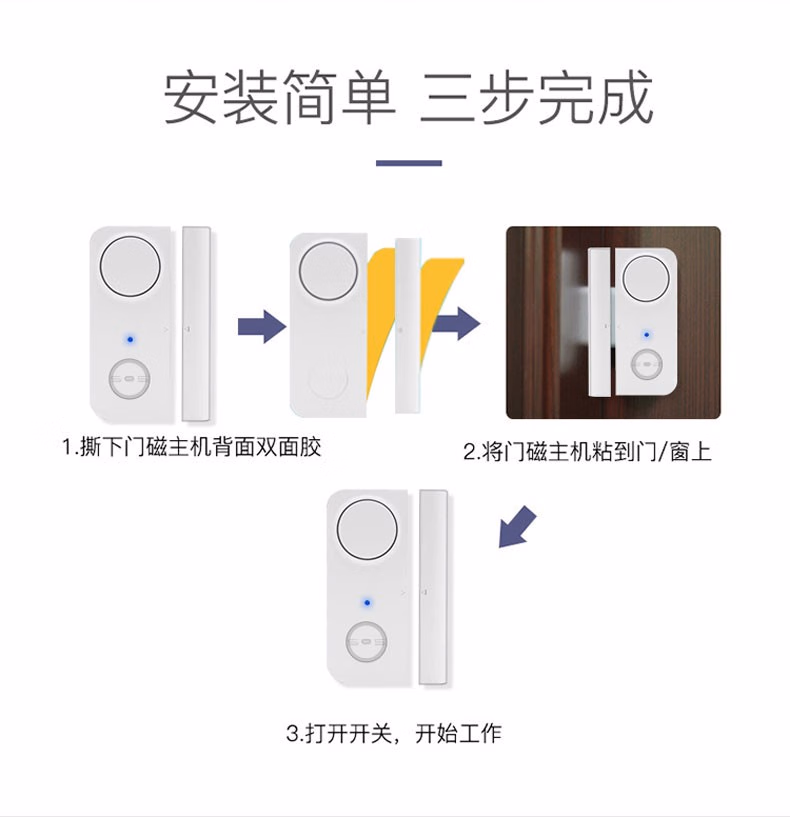 安装简单 三步完成

1.撕下门磁主机背面双面胶

2.将门磁主机粘到门/窗上

3.打开开关，开始工作