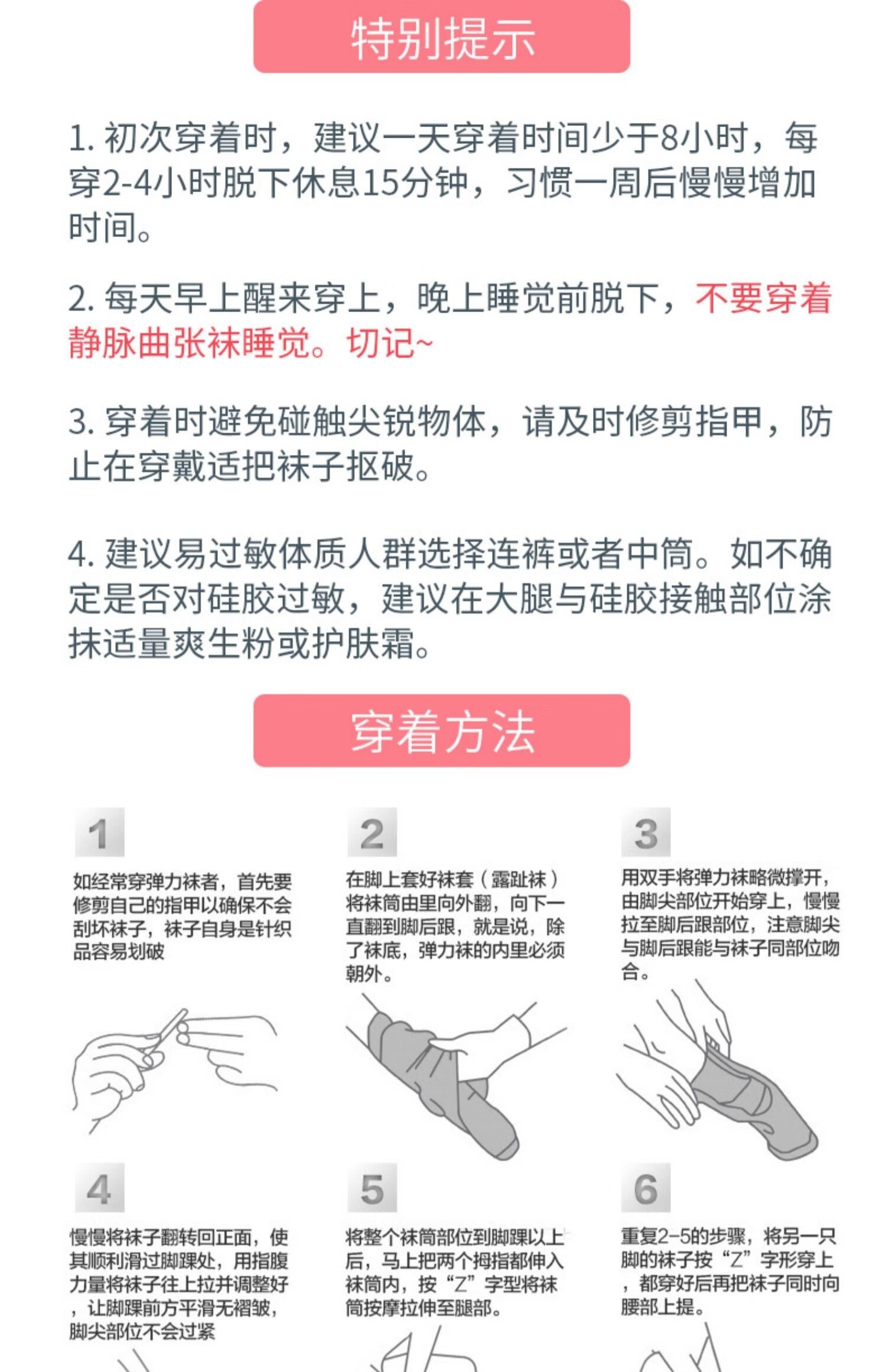 特别提示

1. 初次穿着时，建议一天穿着时间少于8小时，每穿2-4小时脱下休息15分钟，习惯一周后慢慢增加时间。

2. 每天早上醒来穿上，晚上睡觉前脱下，不要穿着静脉曲张袜睡觉。切记~

3. 穿着时避免碰触尖锐物体，请及时修剪指甲，防止在穿戴适把袜子抠破。

4. 建议易过敏体质人群选择连裤或者中筒。如不确定是否对硅胶过敏，建议在大腿与硅胶接触部位涂抹适量爽生粉或护肤霜。

穿着方法

1

如经常穿弹力袜者，首先要修剪自己的指甲以确保不会刮坏袜子，袜子自身是针织品容易划破

2

在脚上套好袜套（露趾袜）将袜筒由里向外翻，向下一直翻到脚后跟，就是说，除了袜底，弹力袜的内里必须朝外。

3

用双手将弹力袜略微撑开，由脚尖部位开始穿上，慢慢拉至脚后跟部位，注意脚尖与脚后跟能与袜子同部位吻合。

4

慢慢将袜子翻转回正面，使其顺利滑过脚踝处，用指腹力量将袜子往上拉并调整好，让脚踝前方平滑无褶皱，脚尖部位不会过紧

5

将整个袜筒部位到脚踝以上后，马上把两个拇指都伸入袜筒内，按“Z”字型将袜筒按摩拉伸至腿部。

6

重复2-5的步骤，将另一只脚的袜子按“Z”字形穿上，都穿好后再把袜子同时向腰部上提。