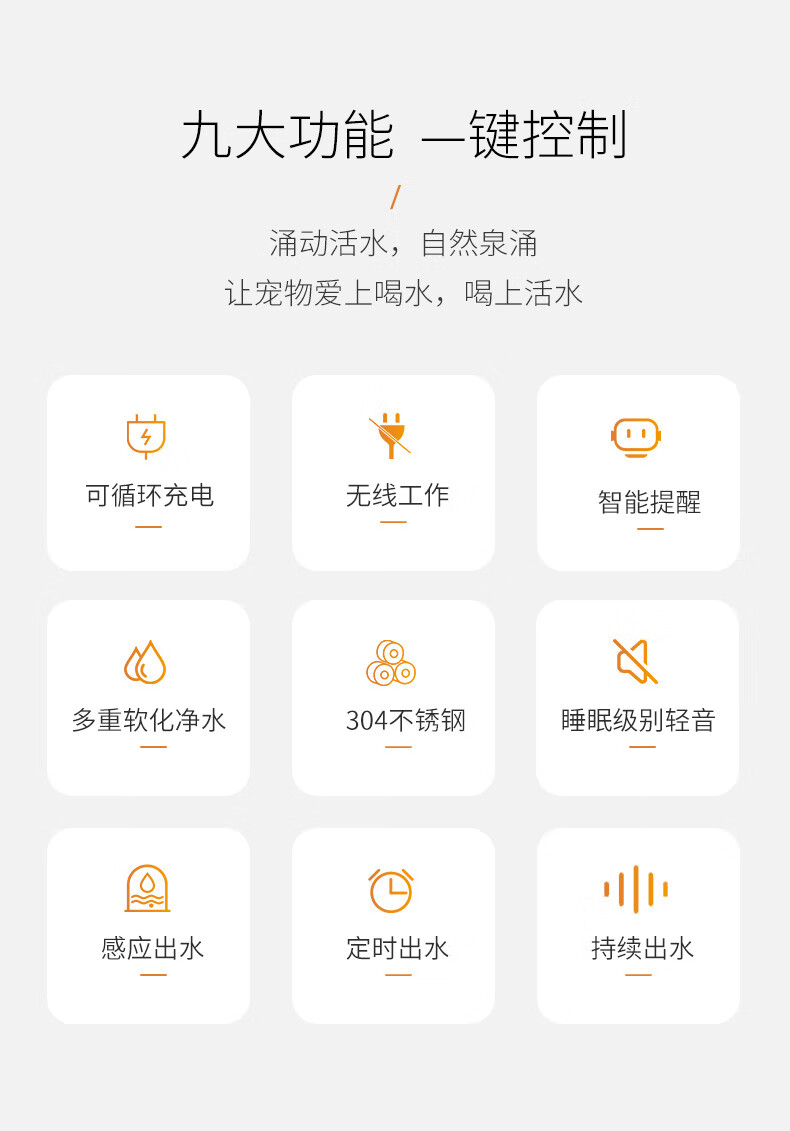 九大功能 一键控制

/

涌动活水，自然泉涌

让宠物爱上喝水，喝上活水

可循环充电

无线工作

智能提醒

多重软化净水

304不锈钢

睡眠级别轻音

感应出水

定时出水

持续出水