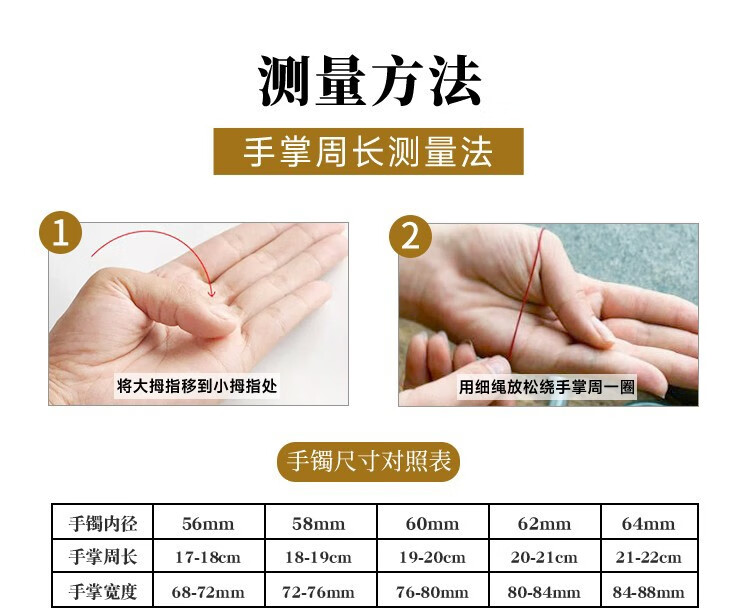 测量方法

手掌周长测量法

1

将大拇指移到小拇指处

2

用细绳放松绕手掌周一圈

手镯尺寸对照表

| 手镯内径 | 56mm | 58mm | 60mm | 62mm | 64mm |
|---|---|---|---|---|---|
| 手掌周长 | 17-18cm | 18-19cm | 19-20cm | 20-21cm | 21-22cm |
| 手掌宽度 | 68-72mm | 72-76mm | 76-80mm | 80-84mm | 84-88mm |