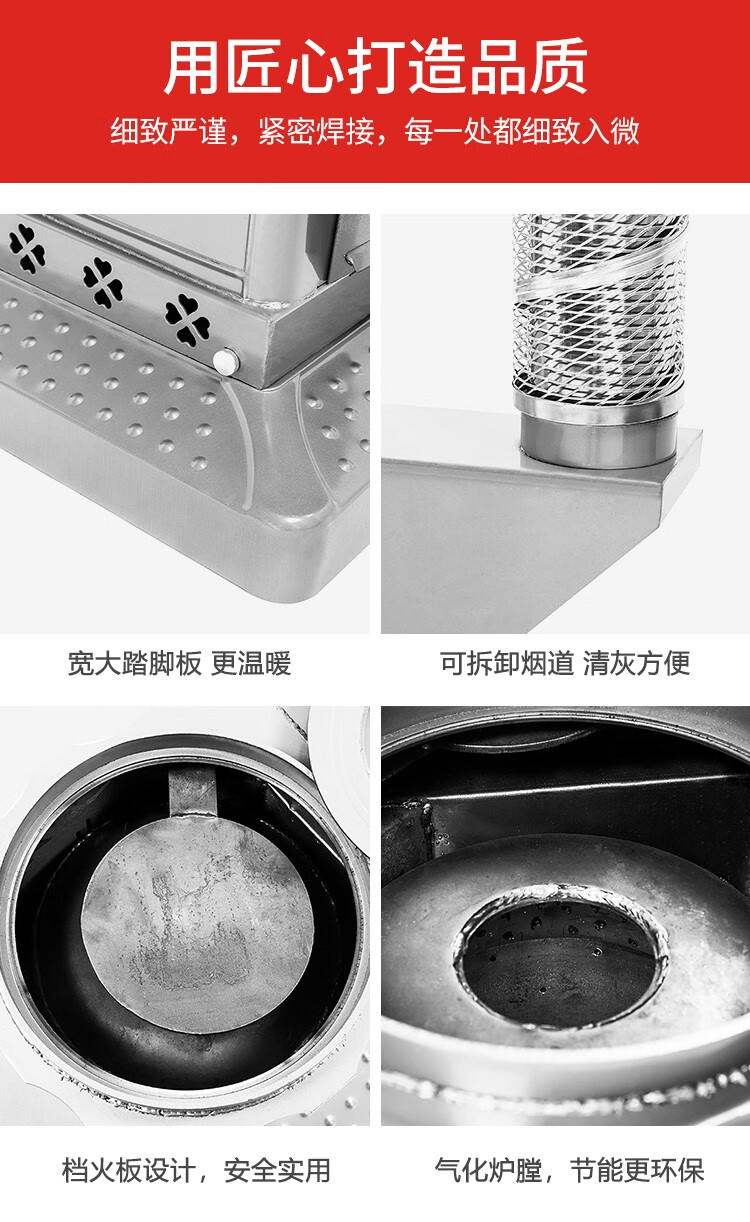 用匠心打造品质

细致严谨，紧密焊接，每一处都细致入微

宽大踏脚板 更温暖

可拆卸烟道 清灰方便

档火板设计，安全实用

气化炉膛，节能更环保