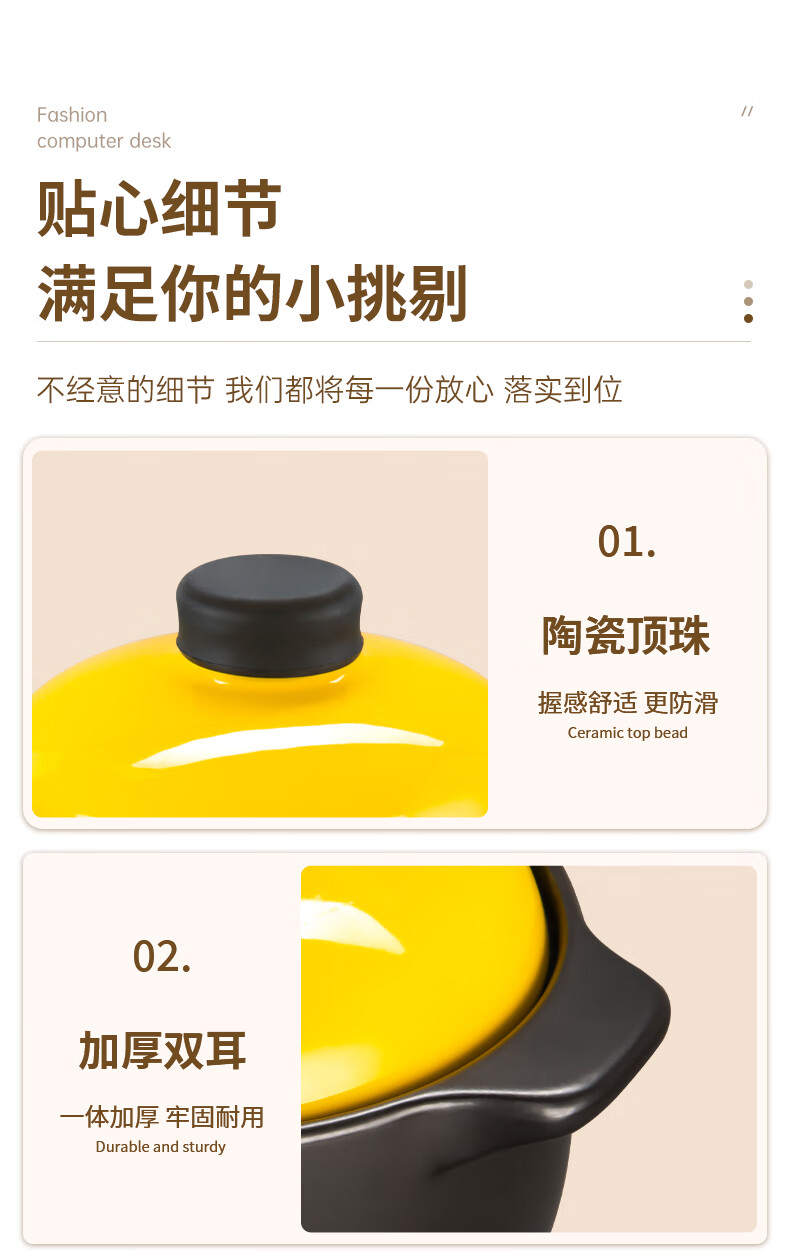 Fashion
computer desk

//

贴心细节
满足你的小挑剔

不经意的细节 我们都将每一份放心 落实到位

01.

陶瓷顶珠

握感舒适 更防滑
Ceramic top bead

02.

加厚双耳

一体加厚 牢固耐用
Durable and sturdy