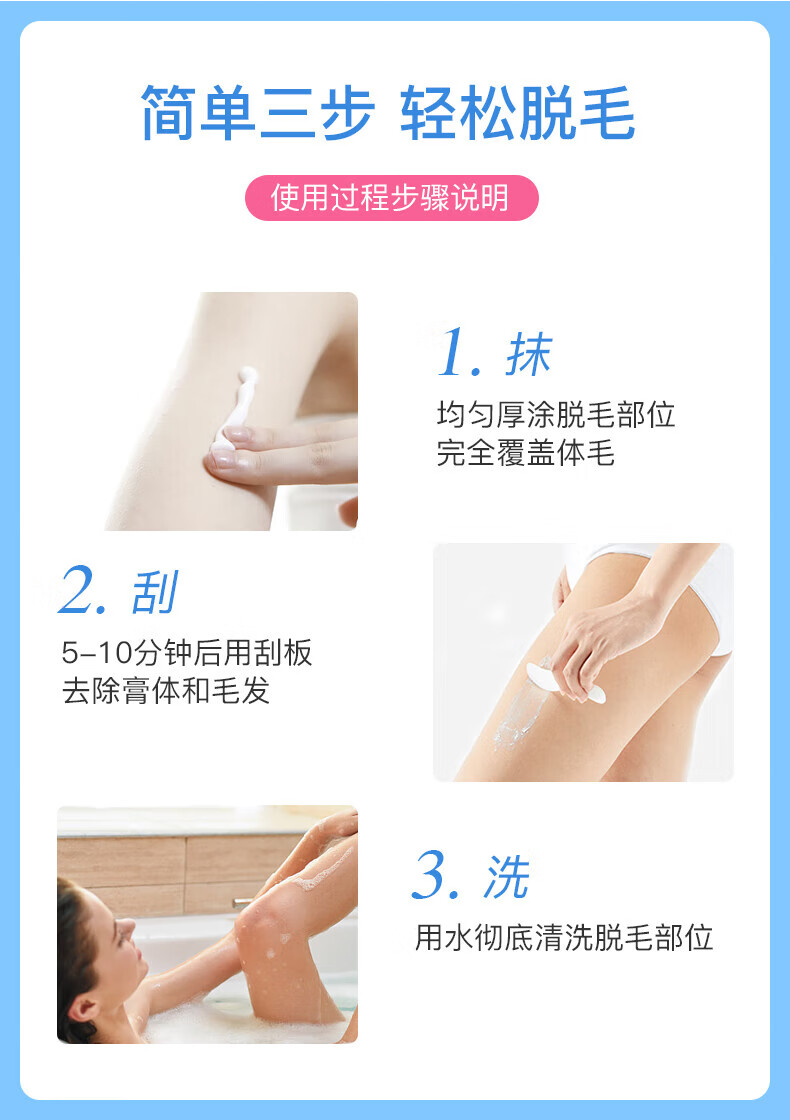 简单三步 轻松脱毛

使用过程步骤说明

1. 抹
均匀厚涂脱毛部位
完全覆盖体毛

2. 刮
5-10分钟后用刮板
去除膏体和毛发

3. 洗
用水彻底清洗脱毛部位