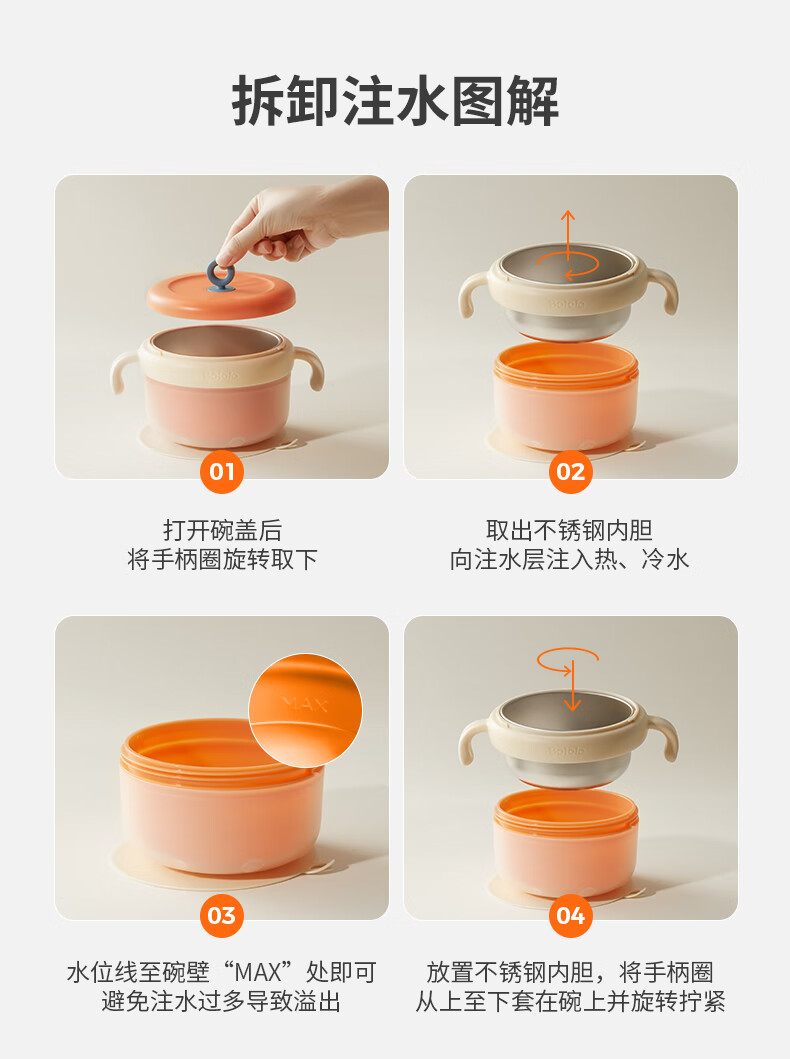 拆卸注水图解

01

打开碗盖后
将手柄圈旋转取下

02

取出不锈钢内胆
向注水层注入热、冷水

MAX

03

水位线至碗壁“MAX”处即可
避免注水过多导致溢出

04

放置不锈钢内胆，将手柄圈
从上至下套在碗上并旋转拧紧