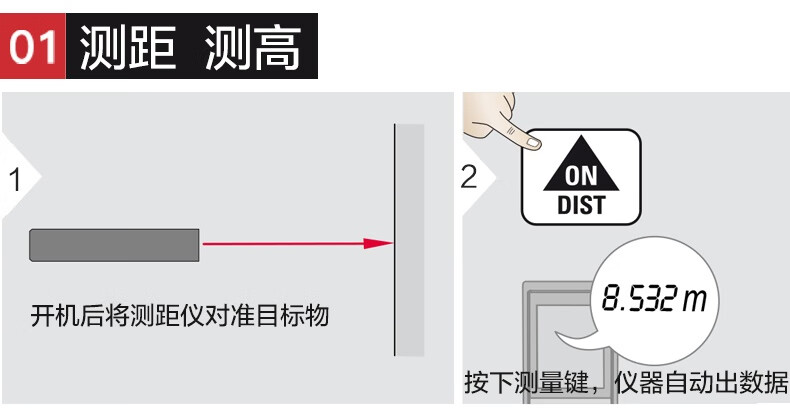 01 测距 测高

1

开机后将测距仪对准目标物

2

ON
DIST

8.532 m

按下测量键，仪器自动出数据