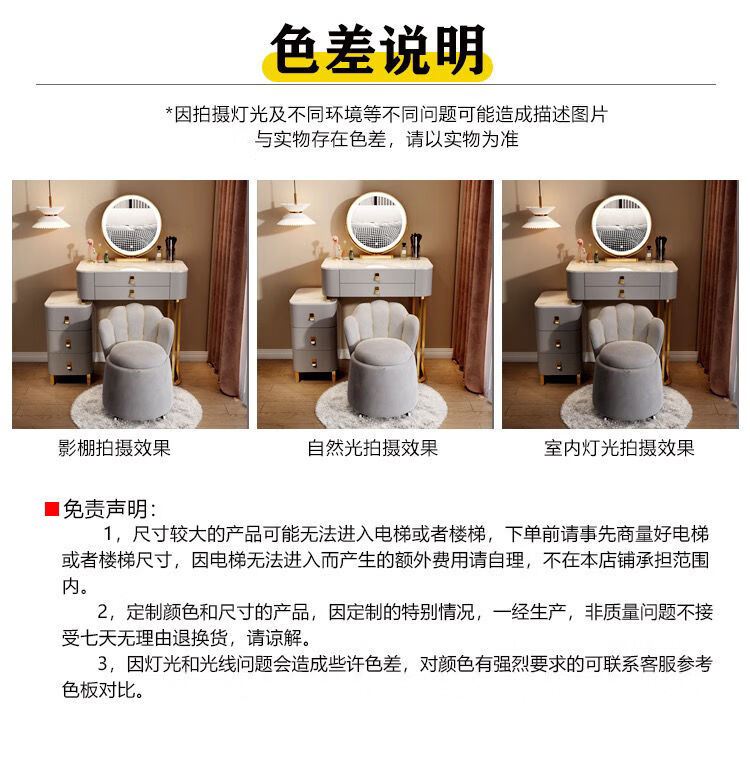 色差说明

*因拍摄灯光及不同环境等不同问题可能造成描述图片与实物存在色差，请以实物为准

影棚拍摄效果

自然光拍摄效果

室内灯光拍摄效果

免责声明：

1，尺寸较大的产品可能无法进入电梯或者楼梯，下单前请事先商量好电梯或者楼梯尺寸，因电梯无法进入而产生的额外费用请自理，不在本店铺承担范围内。

2，定制颜色和尺寸的产品，因定制的特别情况，一经生产，非质量问题不接受七天无理由退换货，请谅解。

3，因灯光和光线问题会造成些许色差，对颜色有强烈要求的可联系客服参考色板对比。